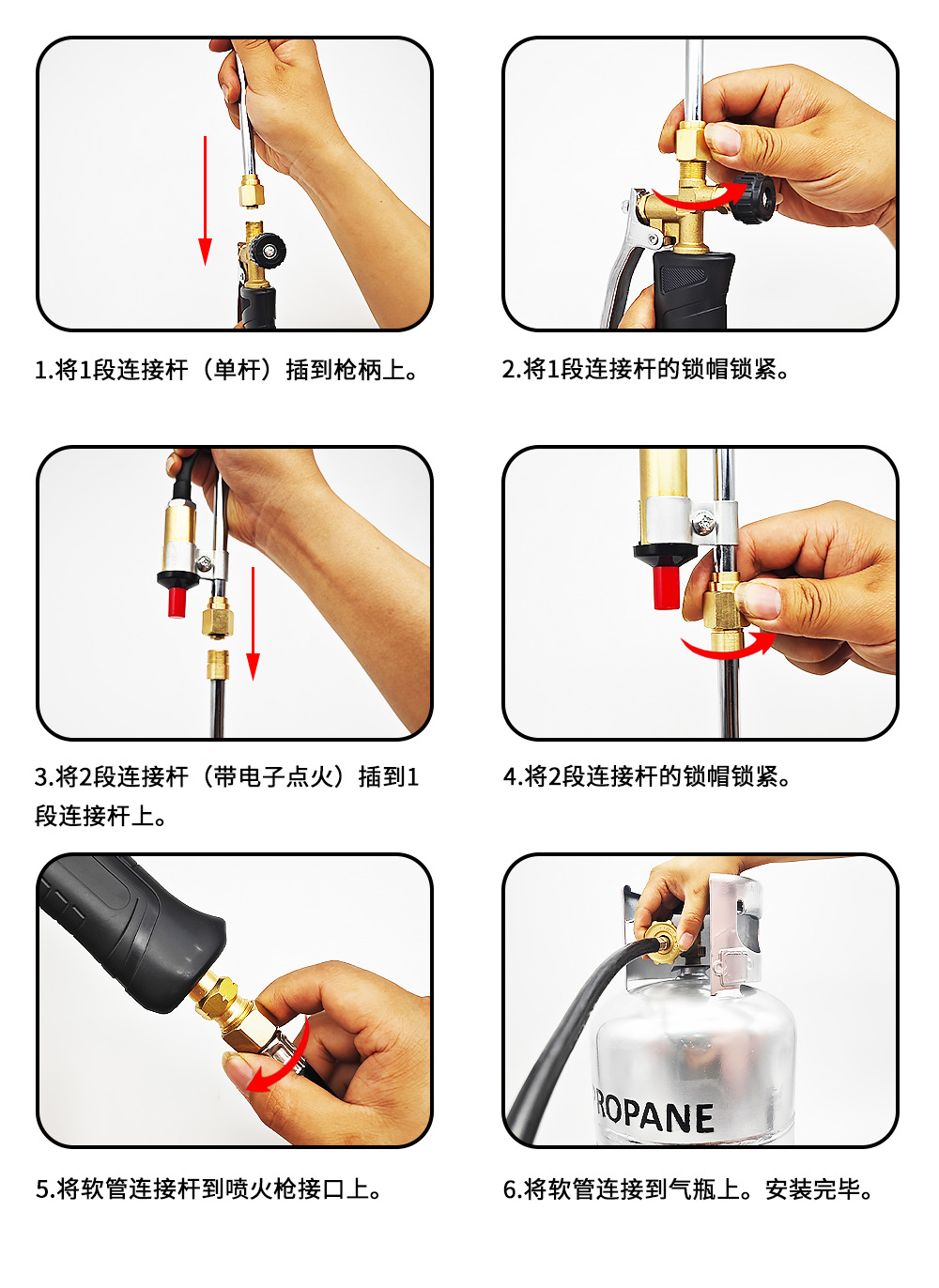 1.将1段连接杆（单杆）插到枪柄上。

2.将1段连接杆的锁帽锁紧。

3.将2段连接杆（带电子点火）插到1段连接杆上。

4.将2段连接杆的锁帽锁紧。

5.将软管连接杆到喷火枪接口上。

ROPANE

6.将软管连接到气瓶上。安装完毕。