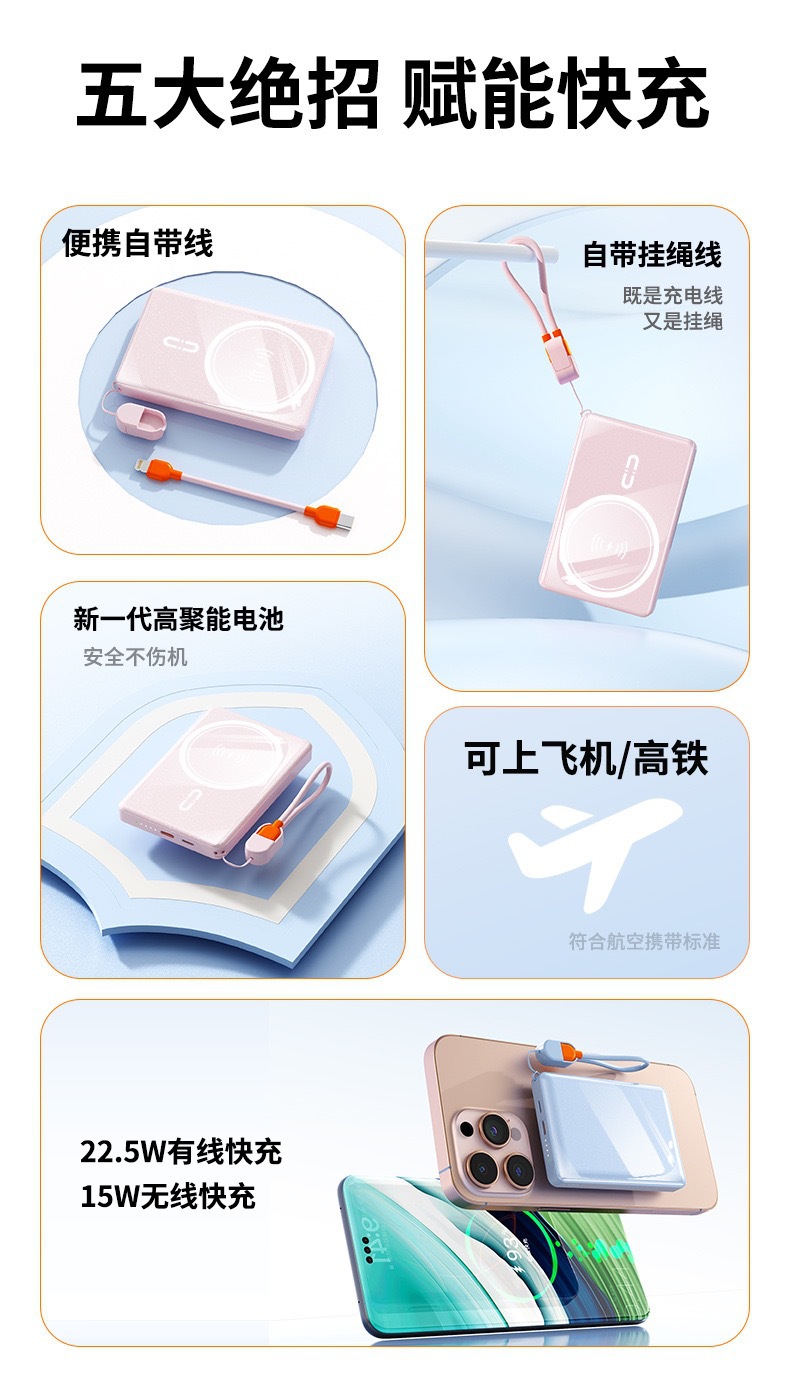 五大绝招 赋能快充

便携自带线

自带挂绳线

既是充电线
又是挂绳

新一代高聚能电池

安全不伤机

可上飞机/高铁

符合航空携带标准

22.5W有线快充
15W无线快充