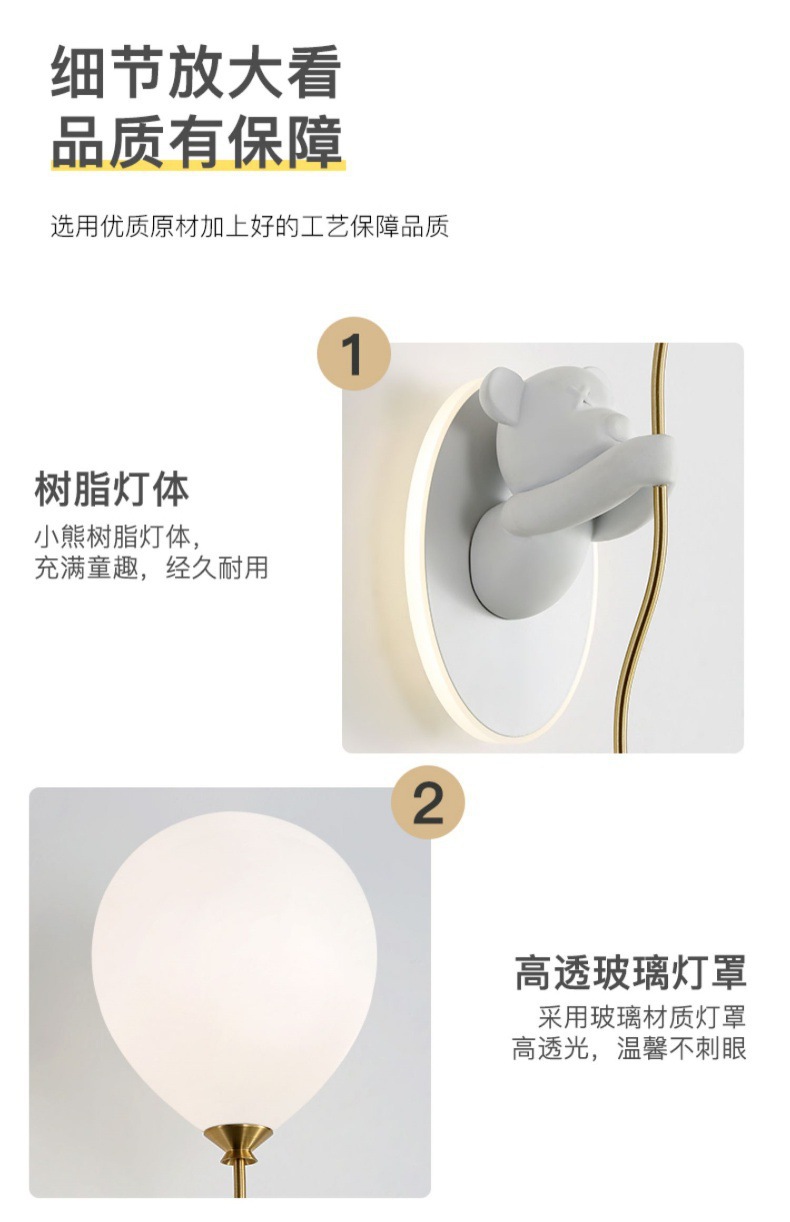 细节放大看
品质有保障

选用优质原材加上好的工艺保障品质

1

树脂灯体
小熊树脂灯体，
充满童趣，经久耐用

2

高透玻璃灯罩
采用玻璃材质灯罩
高透光，温馨不刺眼