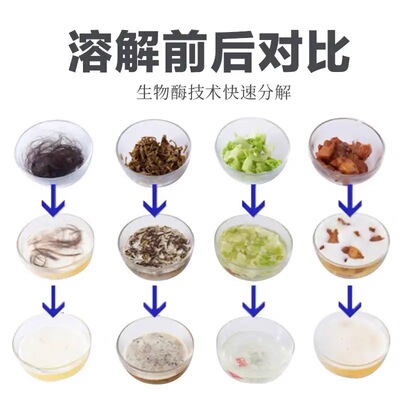 溶解前后对比

生物酶技术快速分解