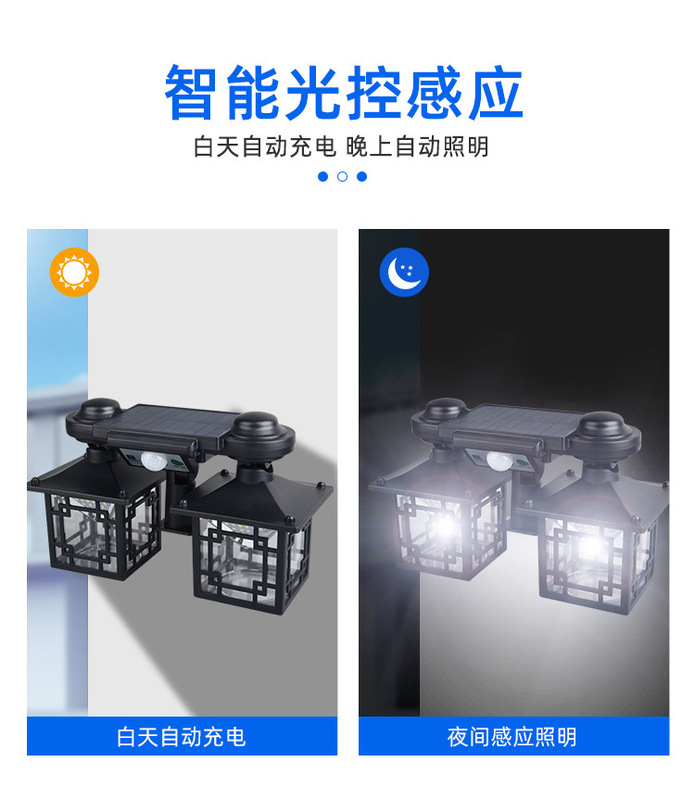 智能光控感应

白天自动充电 晚上自动照明

白天自动充电

夜间感应照明