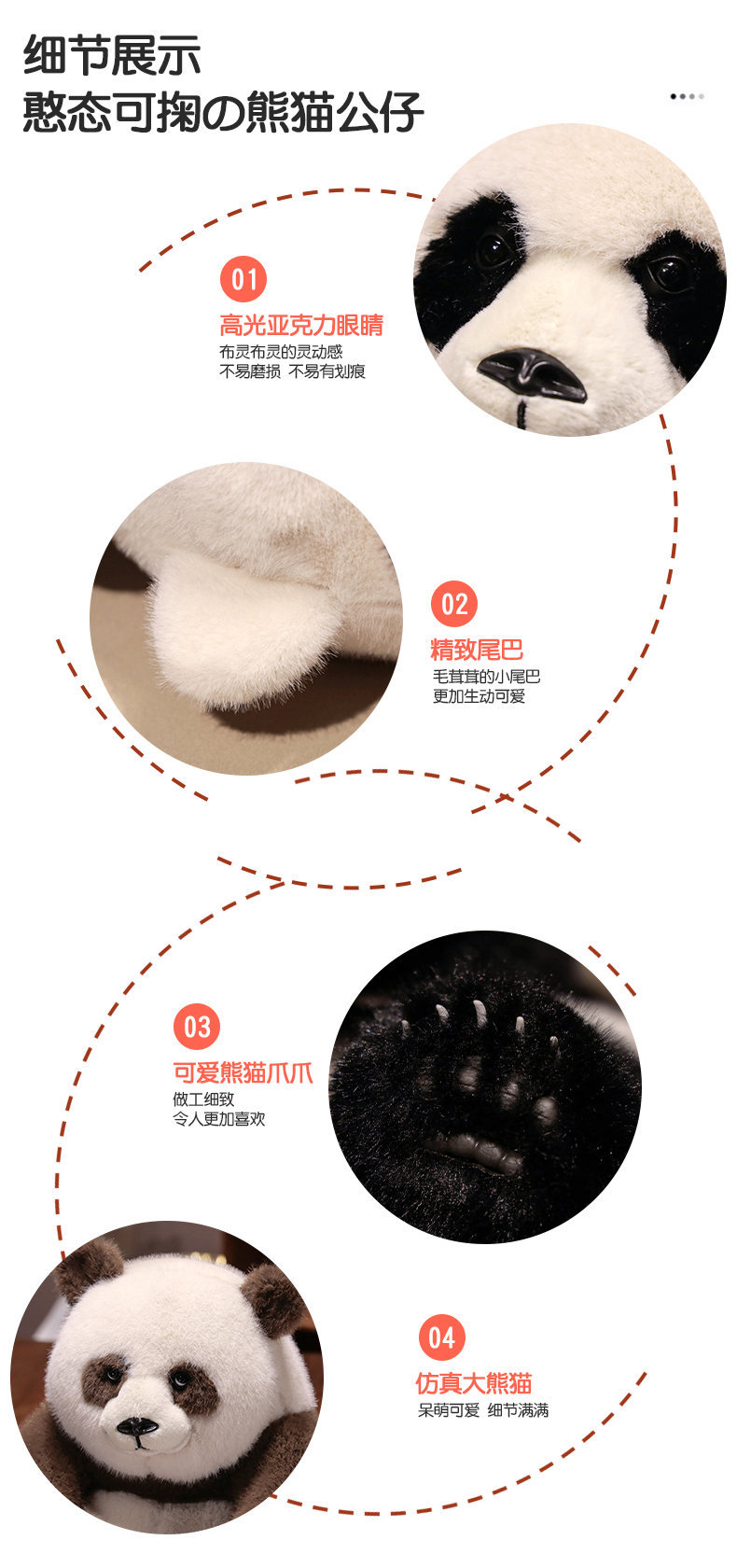 细节展示
憨态可掬の熊猫公仔

01
高光亚克力眼睛
布灵布灵的灵动感
不易磨损 不易有划痕

02
精致尾巴
毛茸茸的小尾巴
更加生动可爱

03
可爱熊猫爪爪
做工细致
令人更加喜欢

04
仿真大熊猫
呆萌可爱 细节满满