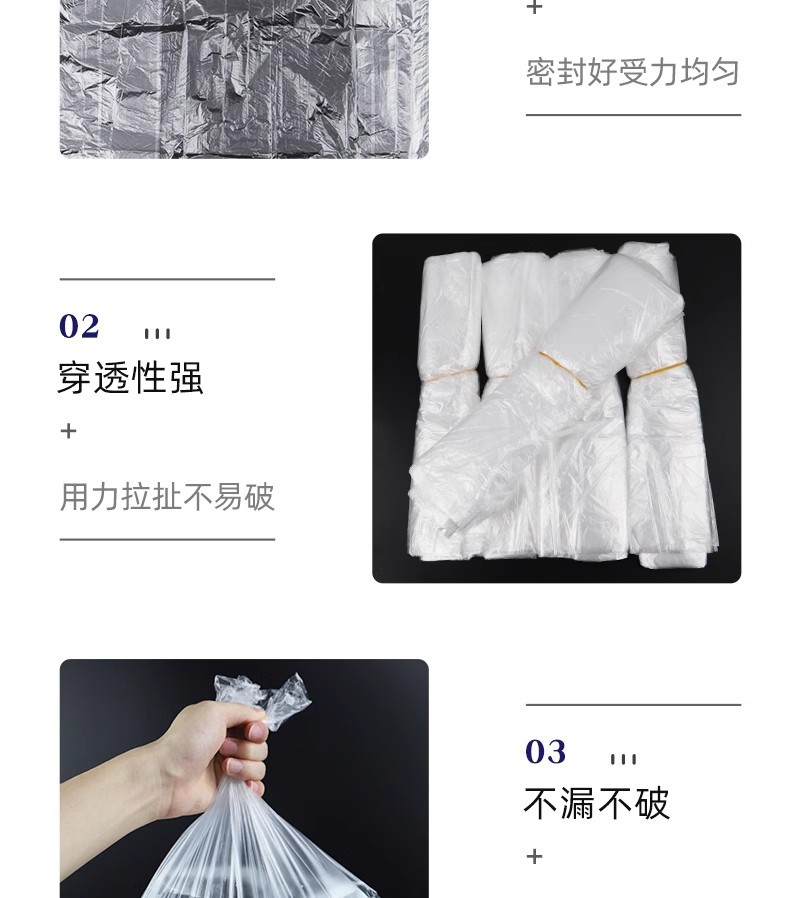 +

密封好受力均匀

02

穿透性强

+

用力拉扯不易破

03

不漏不破

+