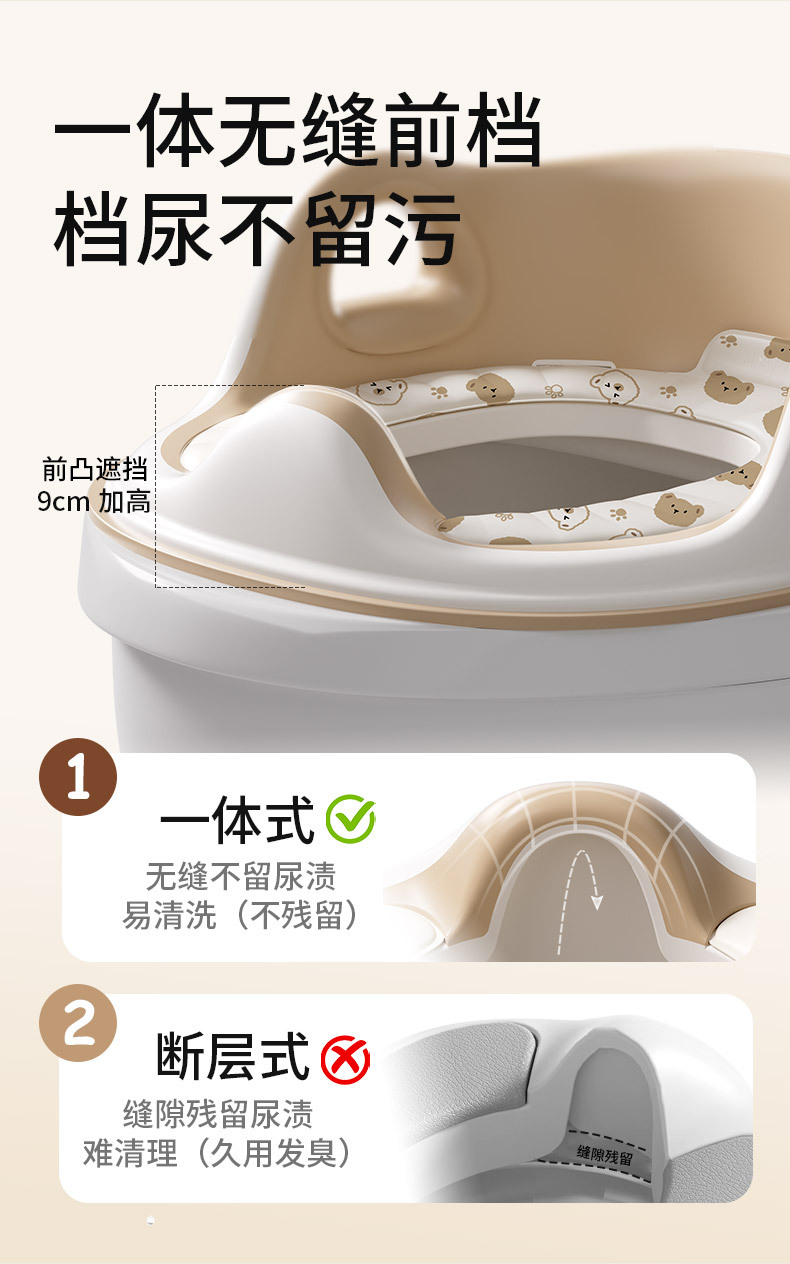 一体无缝前档
档尿不留污

前凸遮挡
9cm 加高

1

一体式

无缝不留尿渍
易清洗（不残留）

2

断层式

缝隙残留尿渍
难清理（久用发臭）

缝隙残留