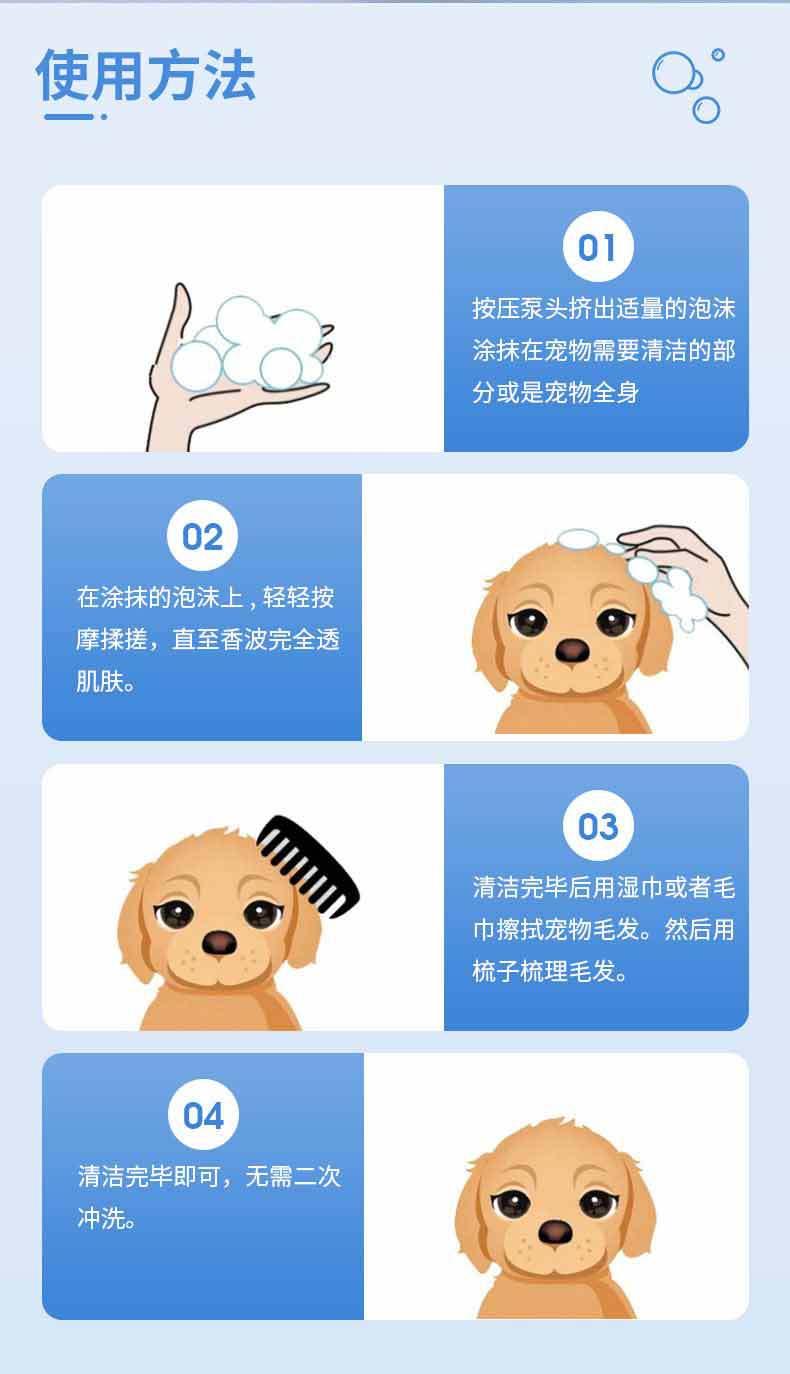 使用方法

01

按压泵头挤出适量的泡沫涂抹在宠物需要清洁的部分或是宠物全身

02

在涂抹的泡沫上，轻轻按摩揉搓，直至香波完全透肌肤。

03

清洁完毕后用湿巾或者毛巾擦拭宠物毛发。然后用梳子梳理毛发。

04

清洁完毕即可，无需二次冲洗。