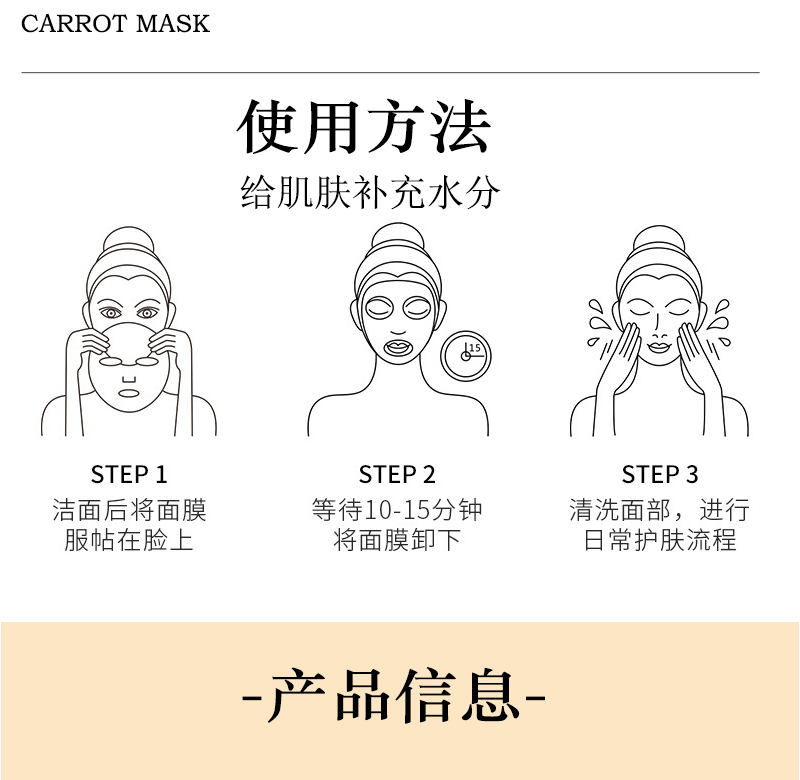 CARROT MASK

使用方法
给肌肤补充水分

15

STEP 1
洁面后将面膜服帖在脸上

STEP 2
等待10-15分钟将面膜卸下

STEP 3
清洗面部，进行日常护肤流程

-产品信息-