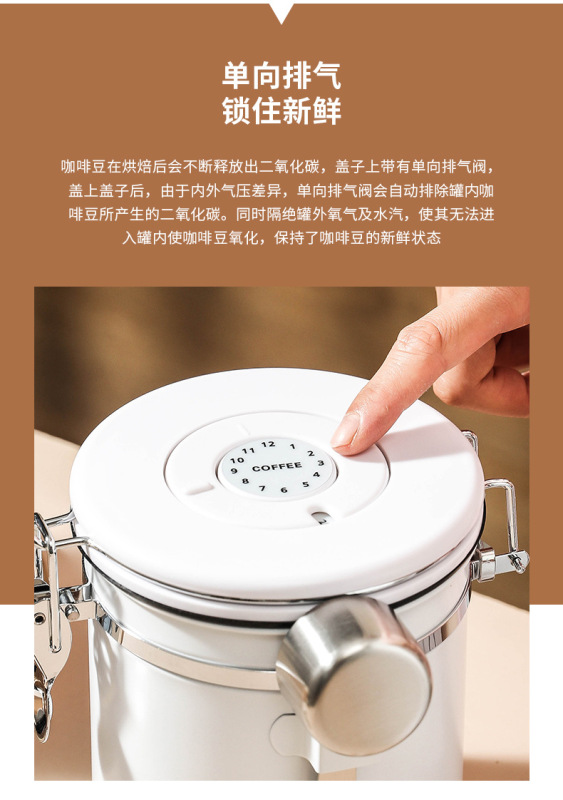 单向排气
锁住新鲜

咖啡豆在烘焙后会不断释放出二氧化碳，盖子上带有单向排气阀，盖上盖子后，由于内外气压差异，单向排气阀会自动排除罐内咖啡豆所产生的二氧化碳。同时隔绝罐外氧气及水汽，使其无法进入罐内使咖啡豆氧化，保持了咖啡豆的新鲜状态

12 1 2 3 4 5 6 7 8 9 10 11
COFFEE