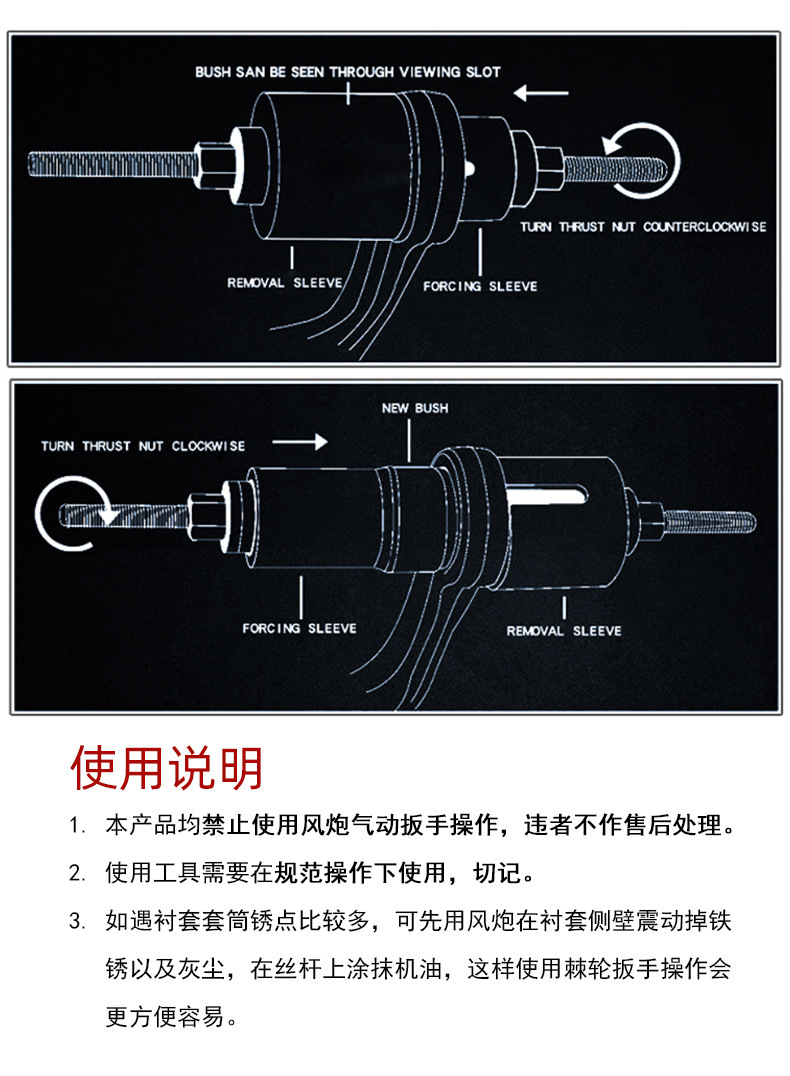 BUSH SAN BE SEEN THROUGH VIEWING SLOT

TURN THRUST NUT COUNTERCLOCKWISE

REMOVAL SLEEVE

FORCING SLEEVE

NEW BUSH

TURN THRUST NUT CLOCKWISE

FORCING SLEEVE

REMOVAL SLEEVE

使用说明

1. 本产品均禁止使用风炮气动扳手操作，违者不作售后处理。

2. 使用工具需要在规范操作下使用，切记。

3. 如遇衬套套筒锈点比较多，可先用风炮在衬套侧壁震动掉铁锈以及灰尘，在丝杆上涂抹机油，这样使用棘轮扳手操作会更方便容易。