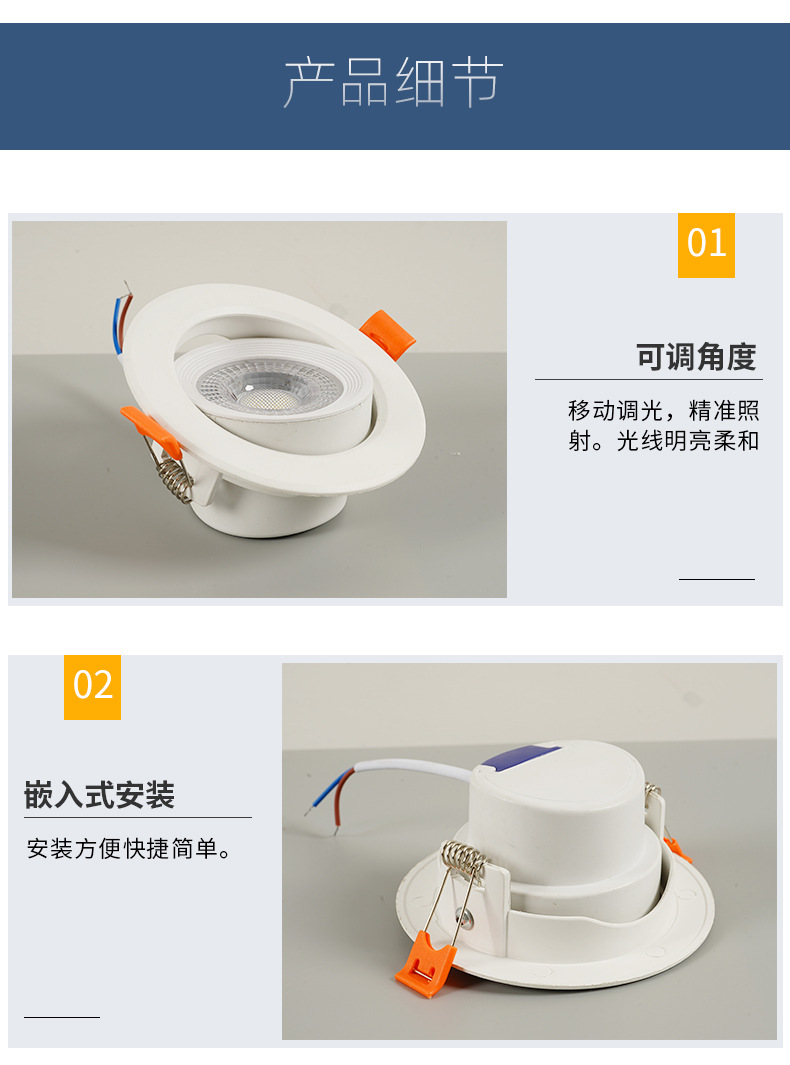 产品细节

01

可调角度

移动调光，精准照射。光线明亮柔和

02

嵌入式安装

安装方便快捷简单。