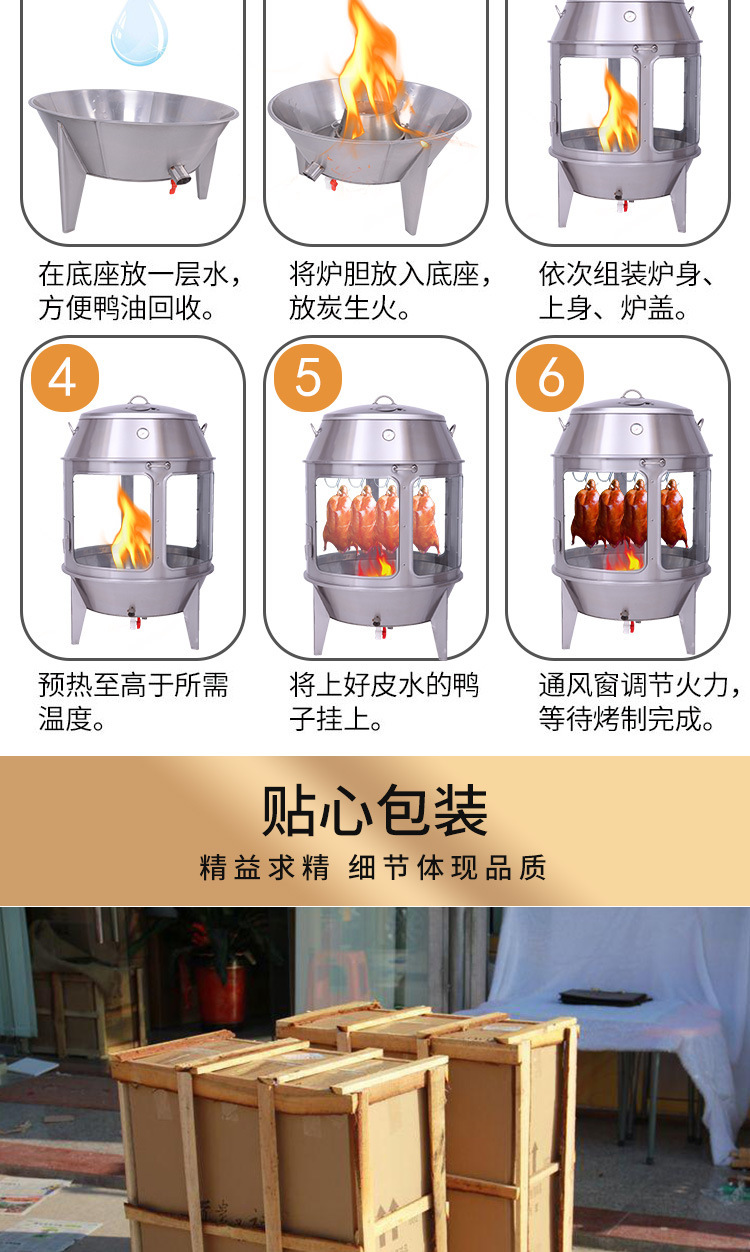 在底座放一层水，方便鸭油回收。

将炉胆放入底座，放炭生火。

依次组装炉身、上身、炉盖。

4

预热至高于所需温度。

5

将上好皮水的鸭子挂上。

6

通风窗调节火力，等待烤制完成。

贴心包装

精益求精 细节体现品质