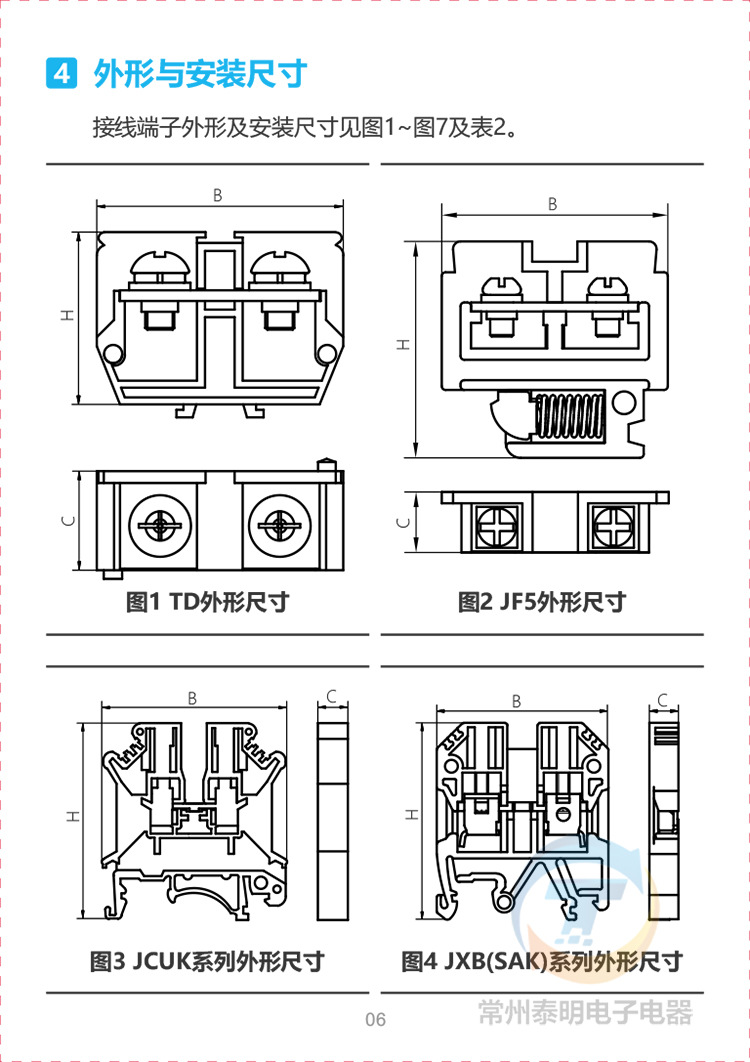 4 外形与安装尺寸

接线端子外形及安装尺寸见图1~图7及表2。

B

H

C

图1 TD外形尺寸

B

H

C

图2 JF5外形尺寸

B

C

H

图3 JCUK系列外形尺寸

B

C

H

图4 JXB(SAK)系列外形尺寸

06

常州泰明电子电器