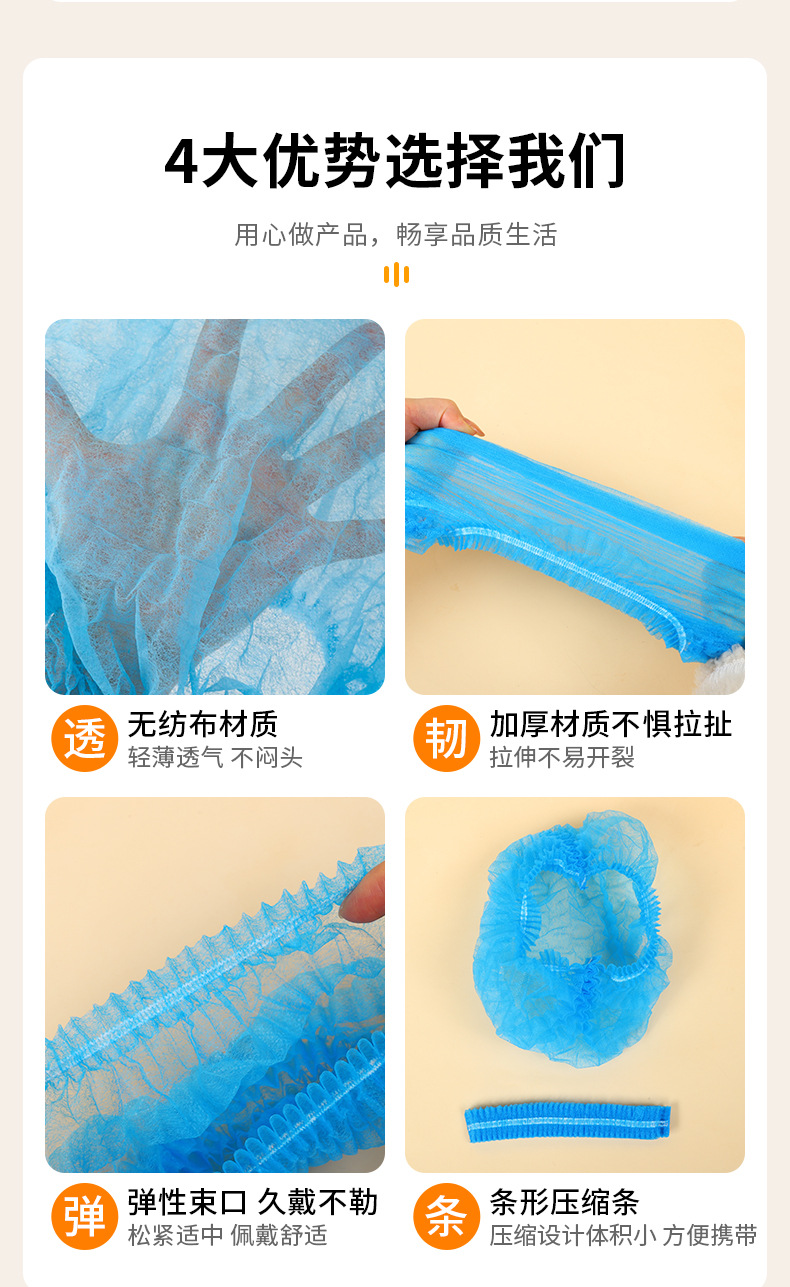 4大优势选择我们

用心做产品，畅享品质生活

透
无纺布材质
轻薄透气 不闷头

韧
加厚材质不惧拉扯
拉伸不易开裂

弹
弹性束口 久戴不勒
松紧适中 佩戴舒适

条
条形压缩条
压缩设计体积小 方便携带