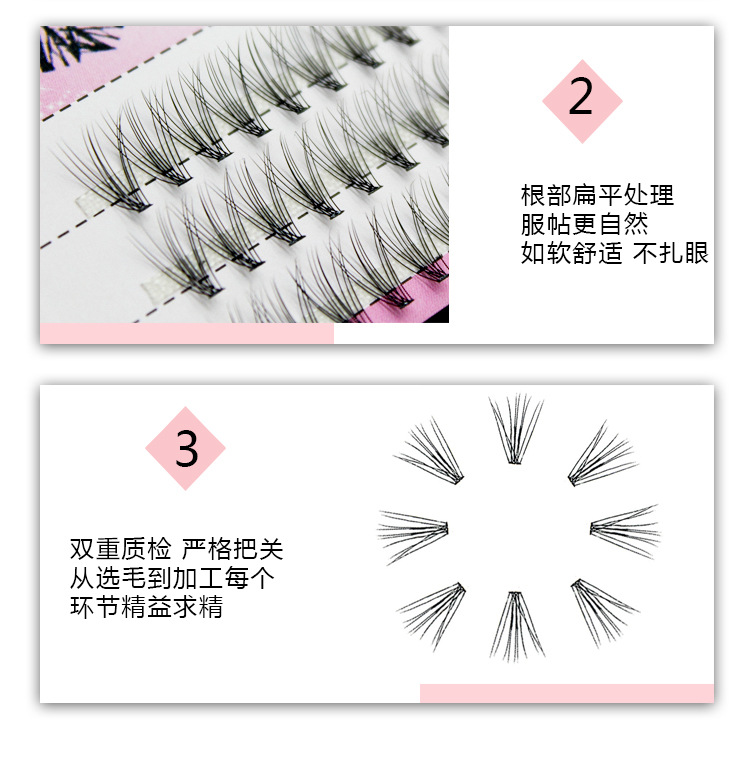 2

根部扁平处理
服帖更自然
如软舒适 不扎眼

3

双重质检 严格把关
从选毛到加工每个
环节精益求精