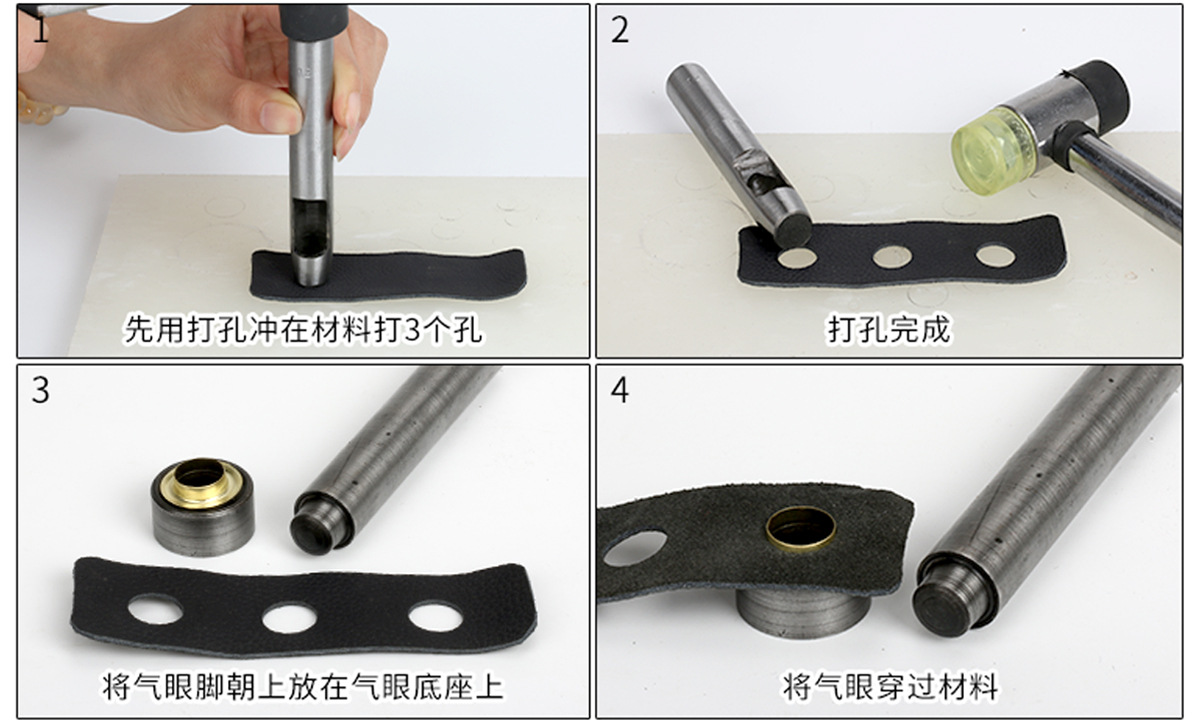 1

先用打孔冲在材料打3个孔

2

打孔完成

3

将气眼脚朝上放在气眼底座上

4

将气眼穿过材料