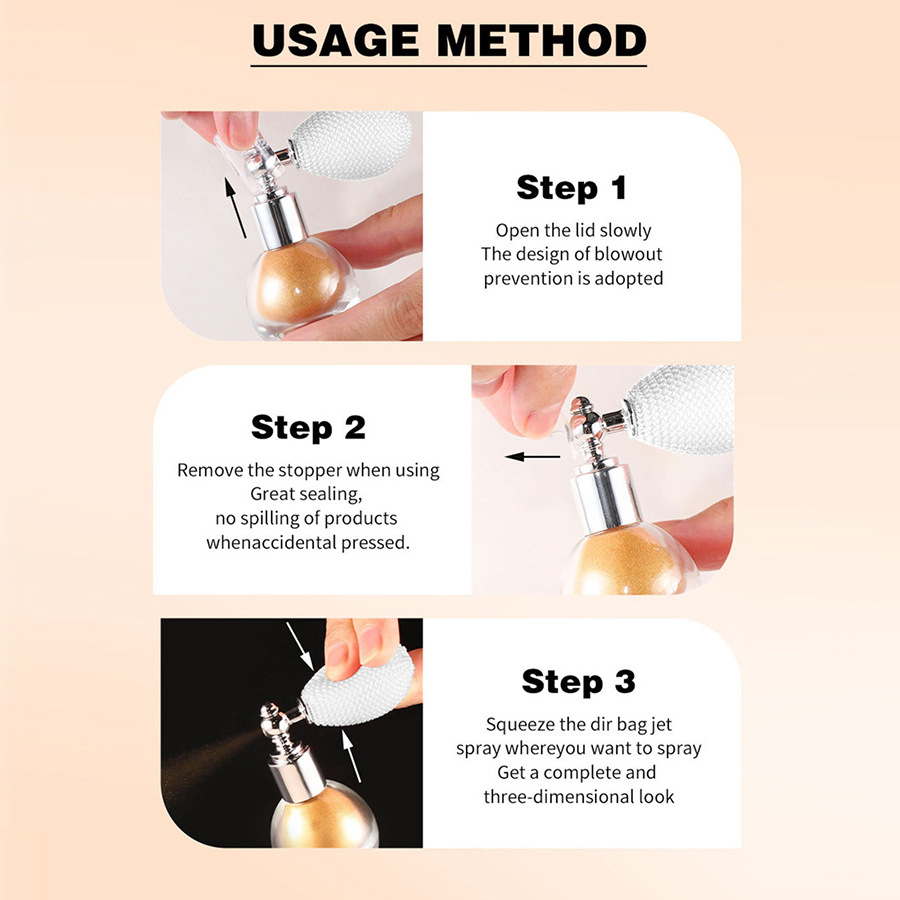 USAGE METHOD

Step 1
Open the lid slowly
The design of blowout prevention is adopted

Step 2
Remove the stopper when using
Great sealing,
no spilling of products
whenaccidental pressed.

Step 3
Squeeze the dir bag jet
spray whereyou want to spray
Get a complete and
three-dimensional look