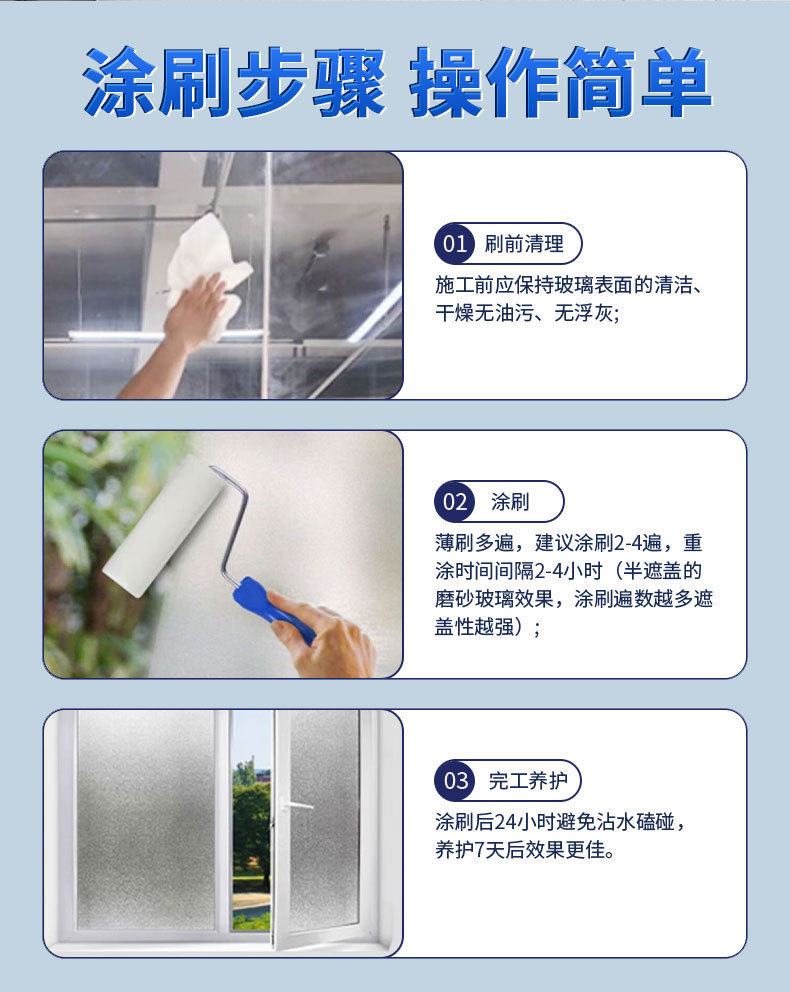 涂刷步骤 操作简单

01 刷前清理

施工前应保持玻璃表面的清洁、干燥无油污、无浮灰;

02 涂刷

薄刷多遍，建议涂刷2-4遍，重涂时间间隔2-4小时（半遮盖的磨砂玻璃效果，涂刷遍数越多遮盖性越强）;

03 完工养护

涂刷后24小时避免沾水磕碰，养护7天后效果更佳。