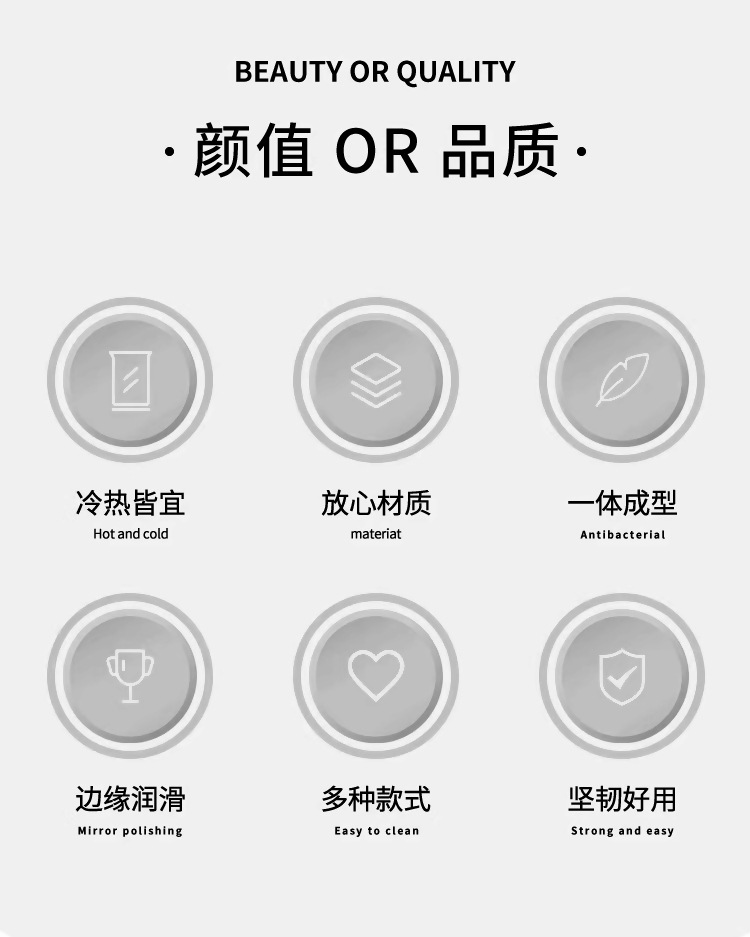 BEAUTY OR QUALITY

·颜值 OR 品质·

冷热皆宜
Hot and cold

放心材质
materiat

一体成型
Antibacterial

边缘润滑
Mirror polishing

多种款式
Easy to clean

坚韧好用
Strong and easy