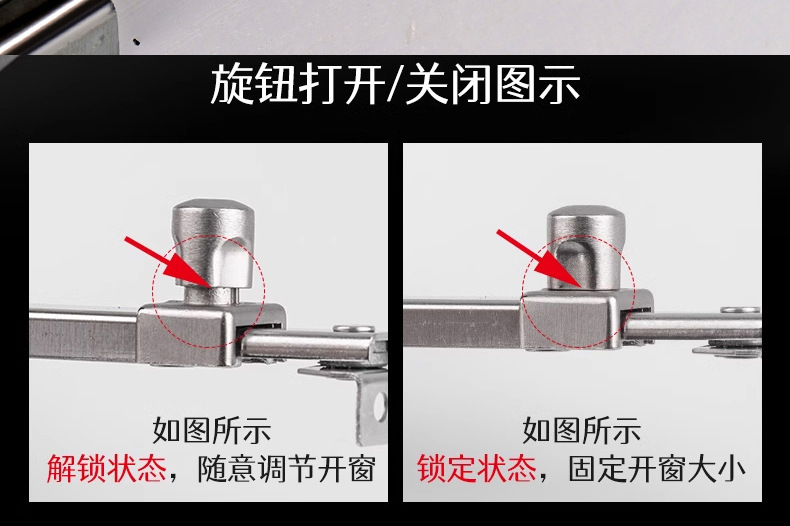 旋钮打开/关闭图示

如图所示
解锁状态，随意调节开窗

如图所示
锁定状态，固定开窗大小