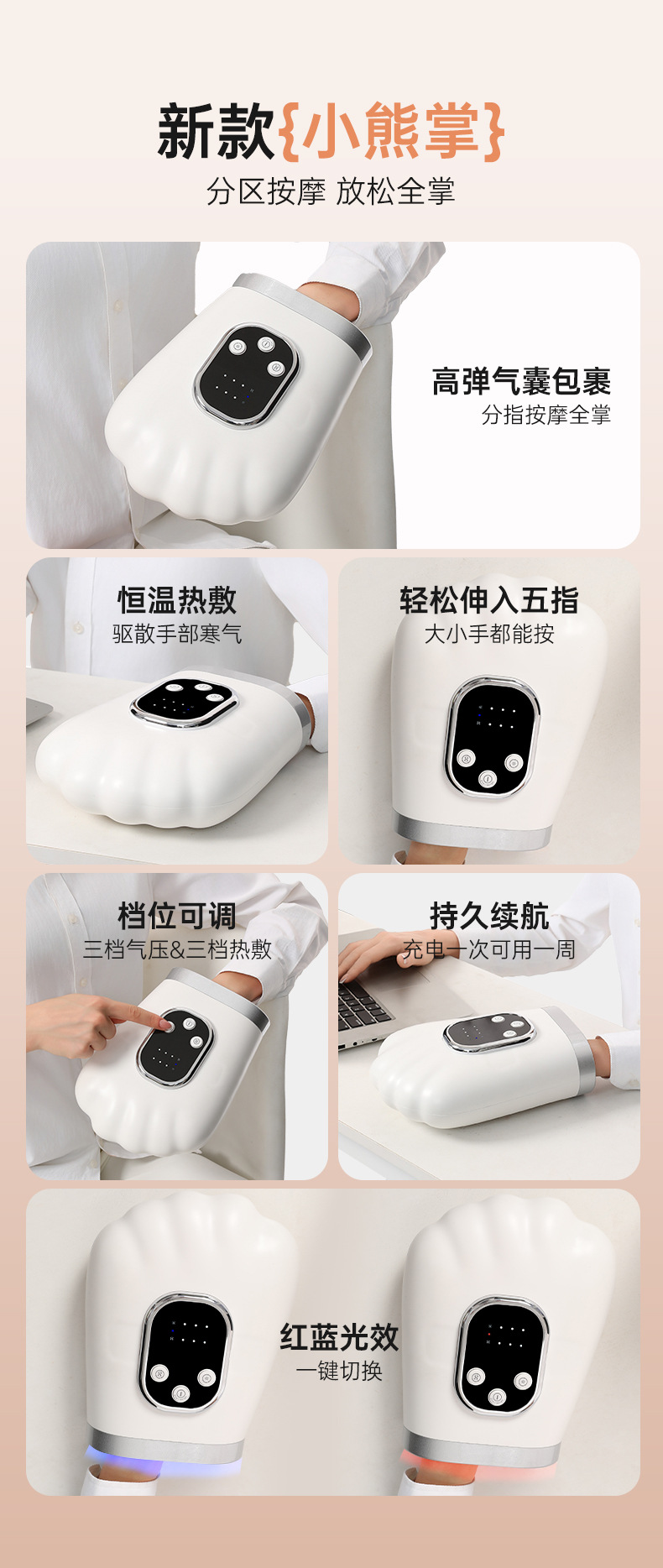 新款{小熊掌}
分区按摩 放松全掌

高弹气囊包裹
分指按摩全掌

恒温热敷
驱散手部寒气

轻松伸入五指
大小手都能按

档位可调
三档气压&三档热敷

持久续航
充电一次可用一周

红蓝光效
一键切换