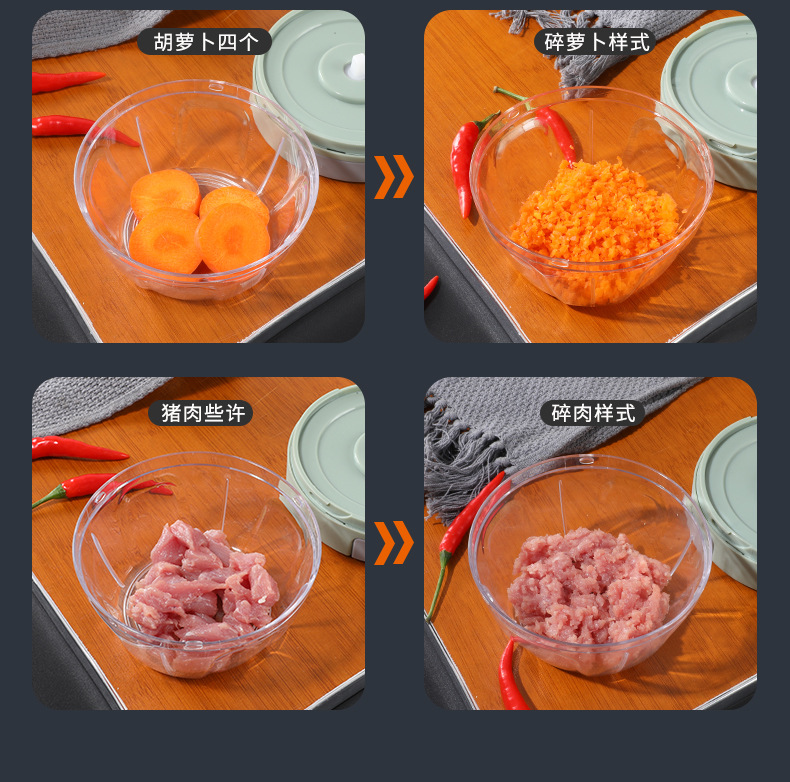 胡萝卜四个

碎萝卜样式

猪肉些许

碎肉样式