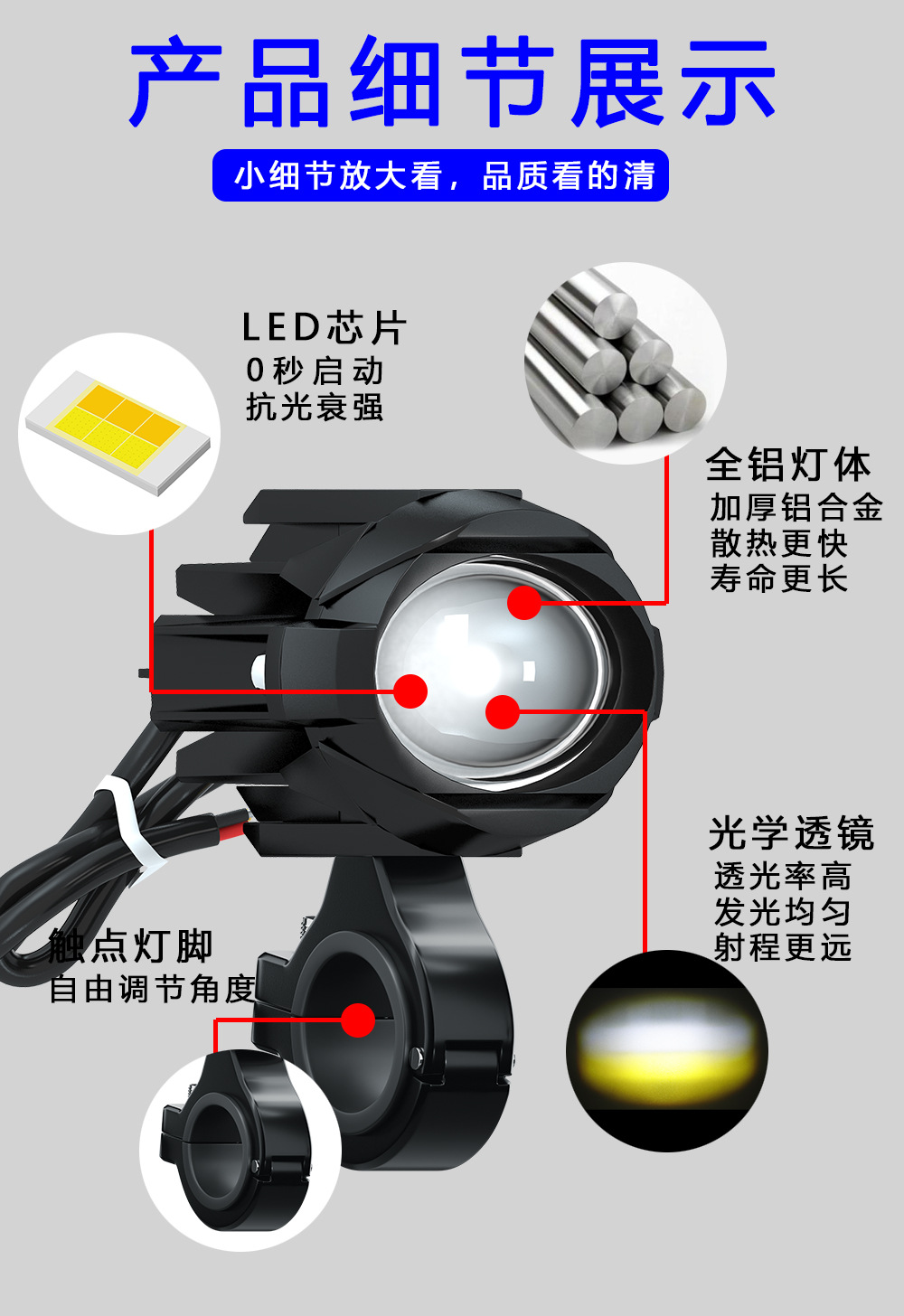 产品细节展示

小细节放大看，品质看的清

LED芯片
0秒启动
抗光衰强

全铝灯体
加厚铝合金
散热更快
寿命更长

光学透镜
透光率高
发光均匀
射程更远

触点灯脚
自由调节角度