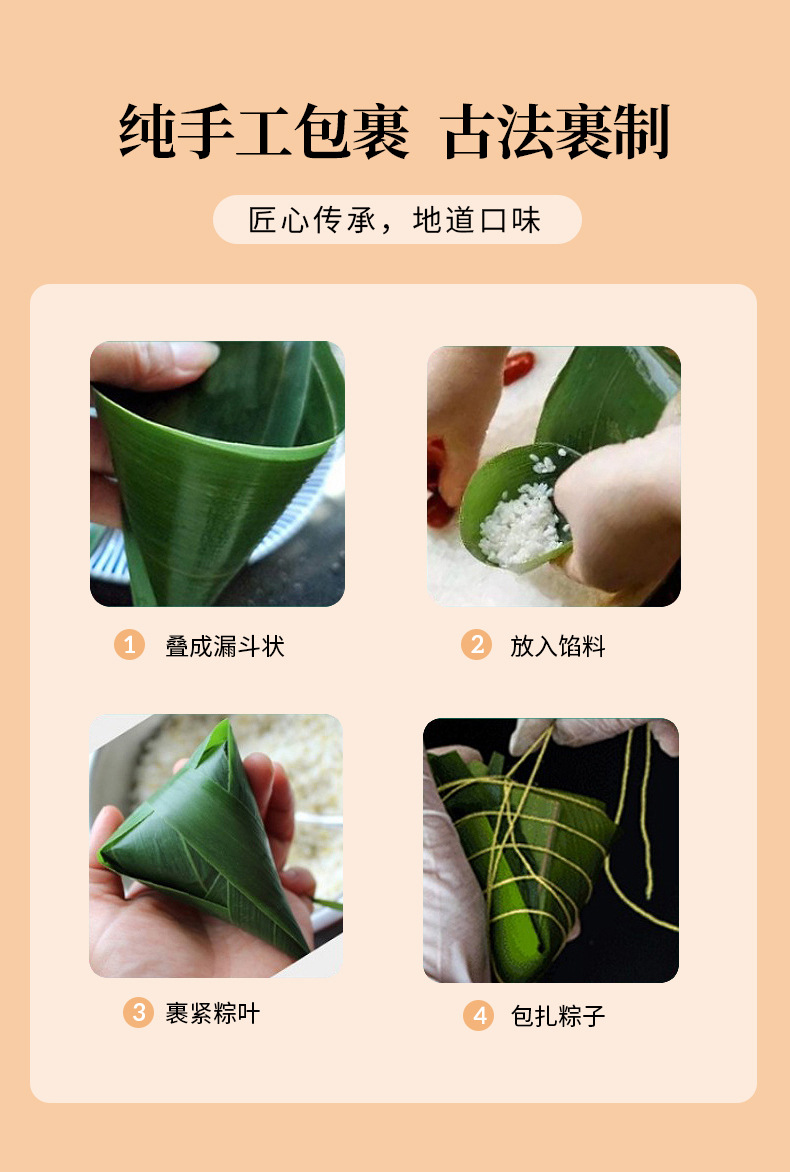 纯手工包裹 古法裹制

匠心传承，地道口味

1 叠成漏斗状

2 放入馅料

3 裹紧粽叶

4 包扎粽子