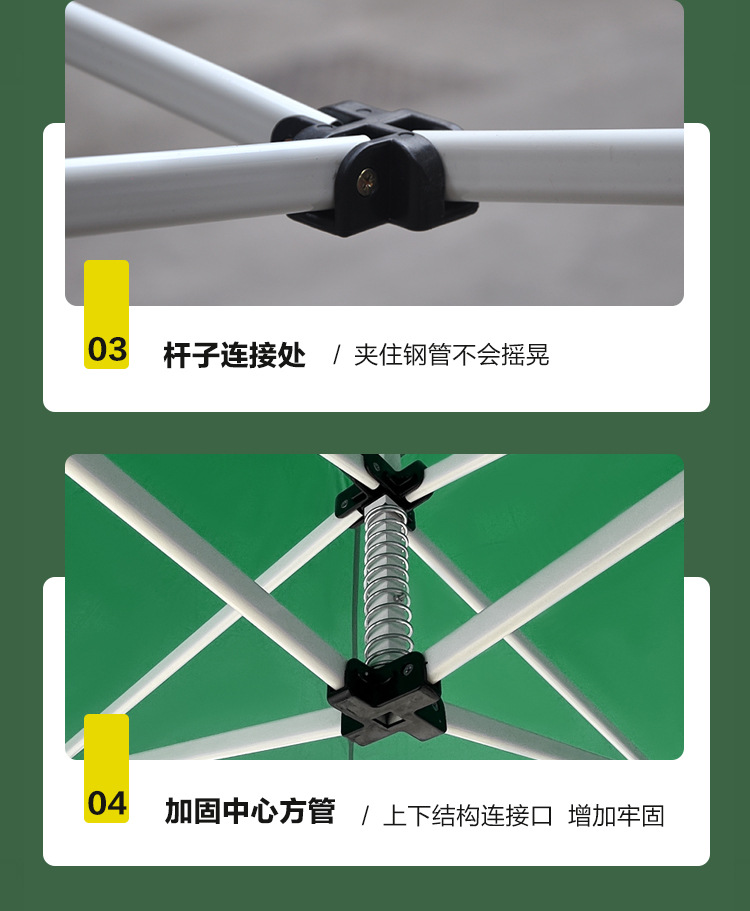 03
杆子连接处 / 夹住钢管不会摇晃

04
加固中心方管 / 上下结构连接口 增加牢固