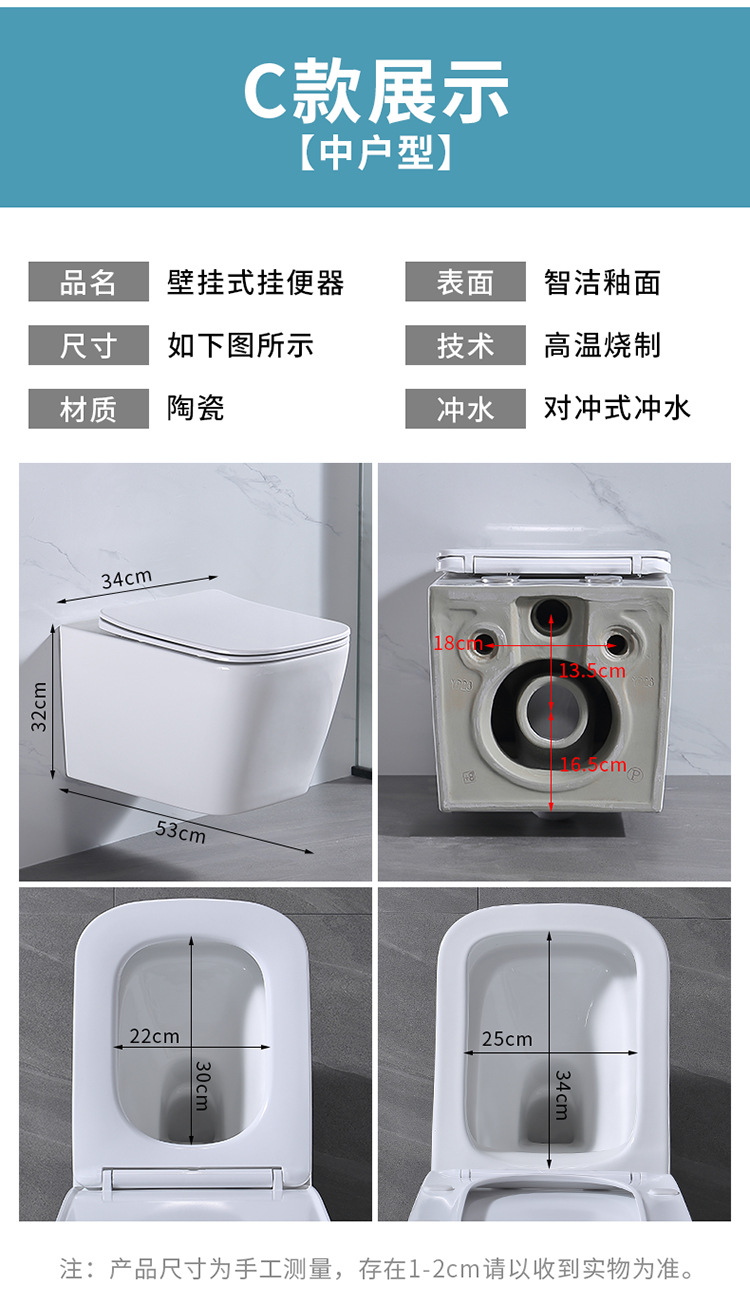 C款展示
【中户型】

| 品名 | 壁挂式挂便器 | 表面 | 智洁釉面 |
|---|---|---|---|
| 尺寸 | 如下图所示 | 技术 | 高温烧制 |
| 材质 | 陶瓷 | 冲水 | 对冲式冲水 |

34cm
32cm
53cm

18cm
13.5cm
16.5cm

22cm
30cm

25cm
34cm

注：产品尺寸为手工测量，存在1-2cm请以收到实物为准。