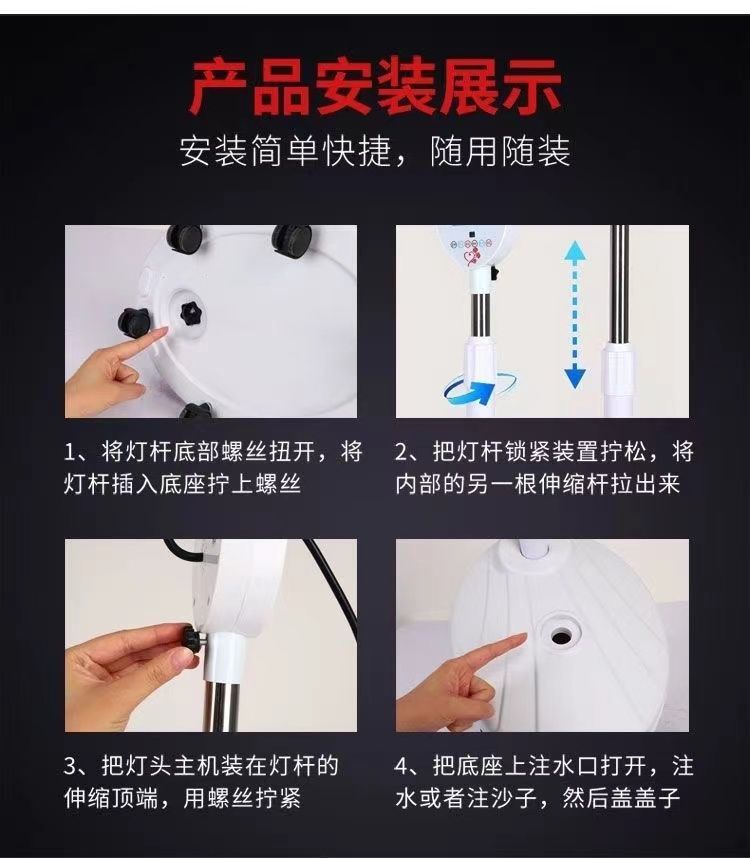 产品安装展示

安装简单快捷，随用随装

1、将灯杆底部螺丝扭开，将灯杆插入底座拧上螺丝

2、把灯杆锁紧装置拧松，将内部的另一根伸缩杆拉出来

3、把灯头主机装在灯杆的伸缩顶端，用螺丝拧紧

4、把底座上注水口打开，注水或者注沙子，然后盖盖子