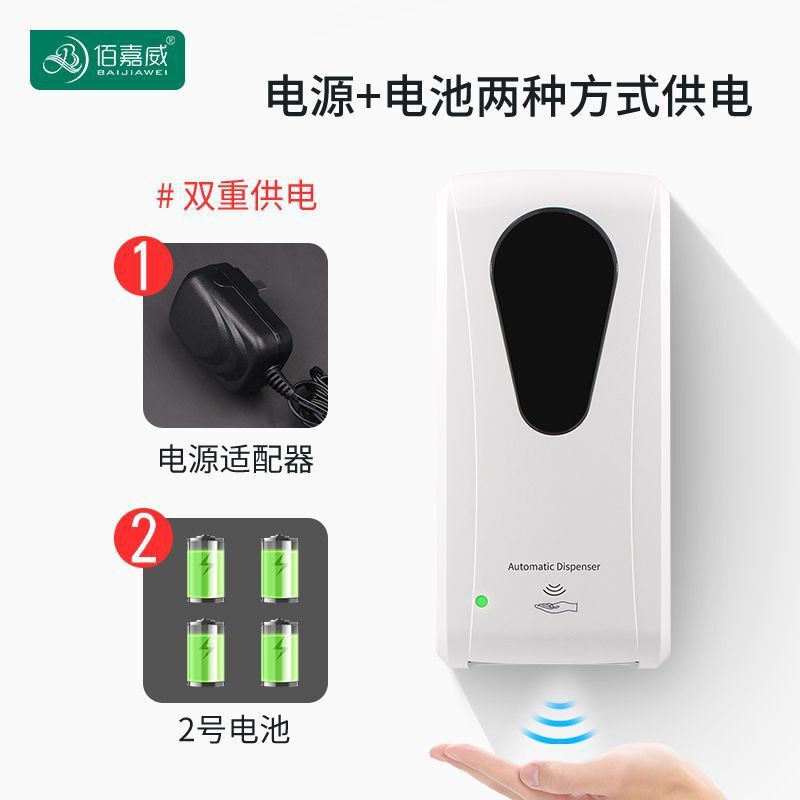 佰嘉威®
BAIJIAWEI

电源+电池两种方式供电

# 双重供电

1

电源适配器

2

2号电池

Automatic Dispenser