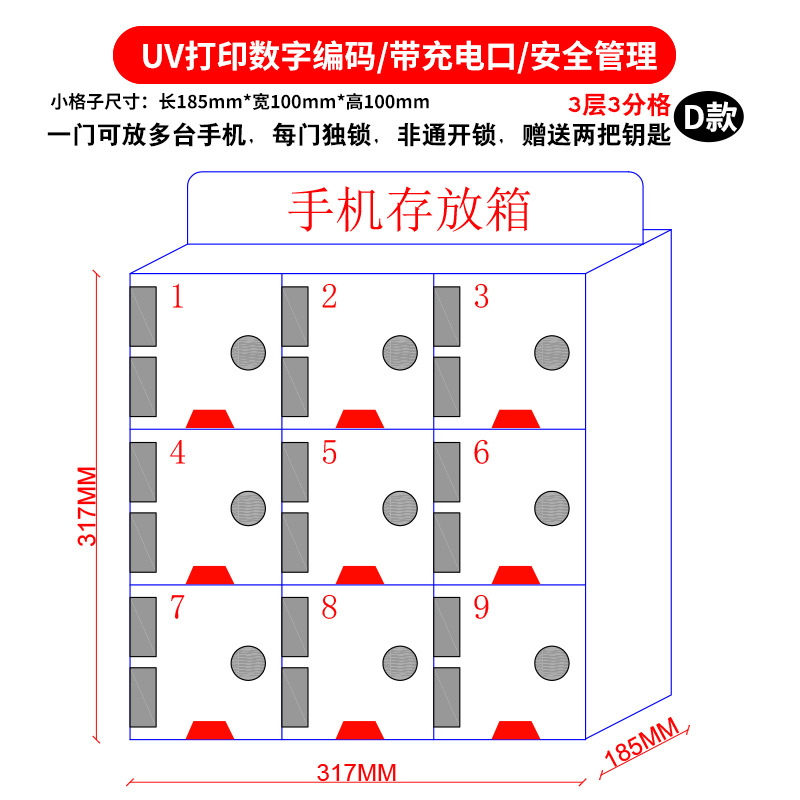 UV打印数字编码/带充电口/安全管理

小格子尺寸：长185mm*宽100mm*高100mm

3层3分格 D款

一门可放多台手机，每门独锁，非通开锁，赠送两把钥匙

手机存放箱

1 2 3

4 5 6

7 8 9

317MM

317MM

185MM