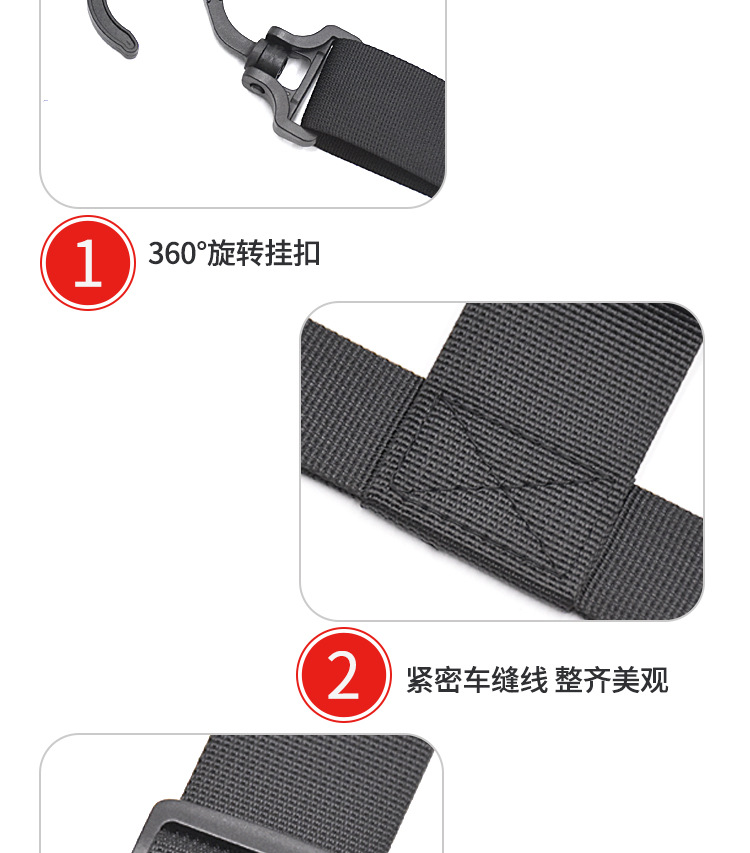 1

360°旋转挂扣

2

紧密车缝线 整齐美观