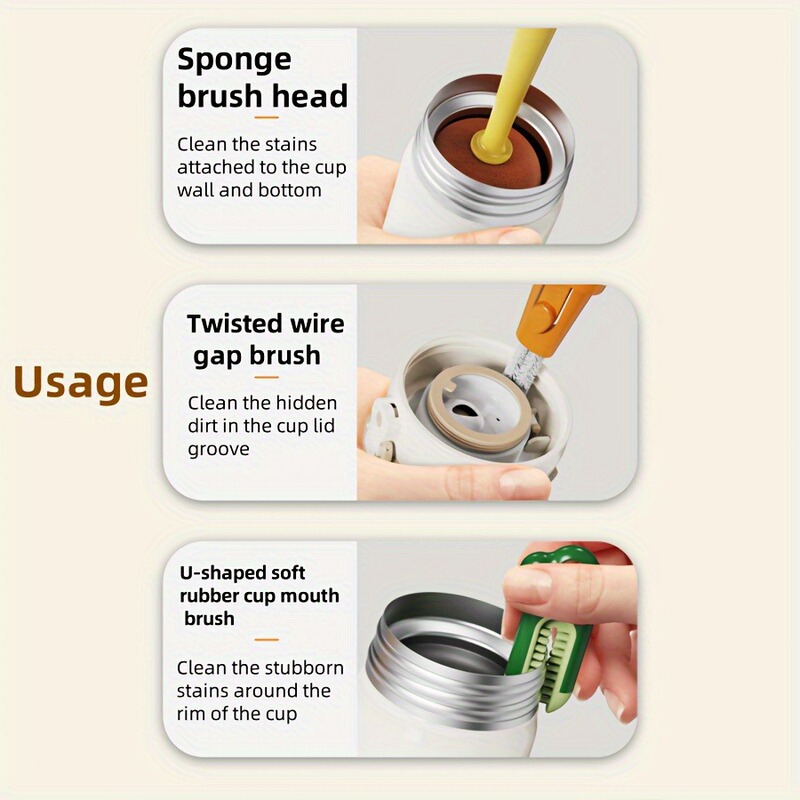 Usage

Sponge brush head

Clean the stains attached to the cup wall and bottom

Twisted wire gap brush

Clean the hidden dirt in the cup lid groove

U-shaped soft rubber cup mouth brush

Clean the stubborn stains around the rim of the cup