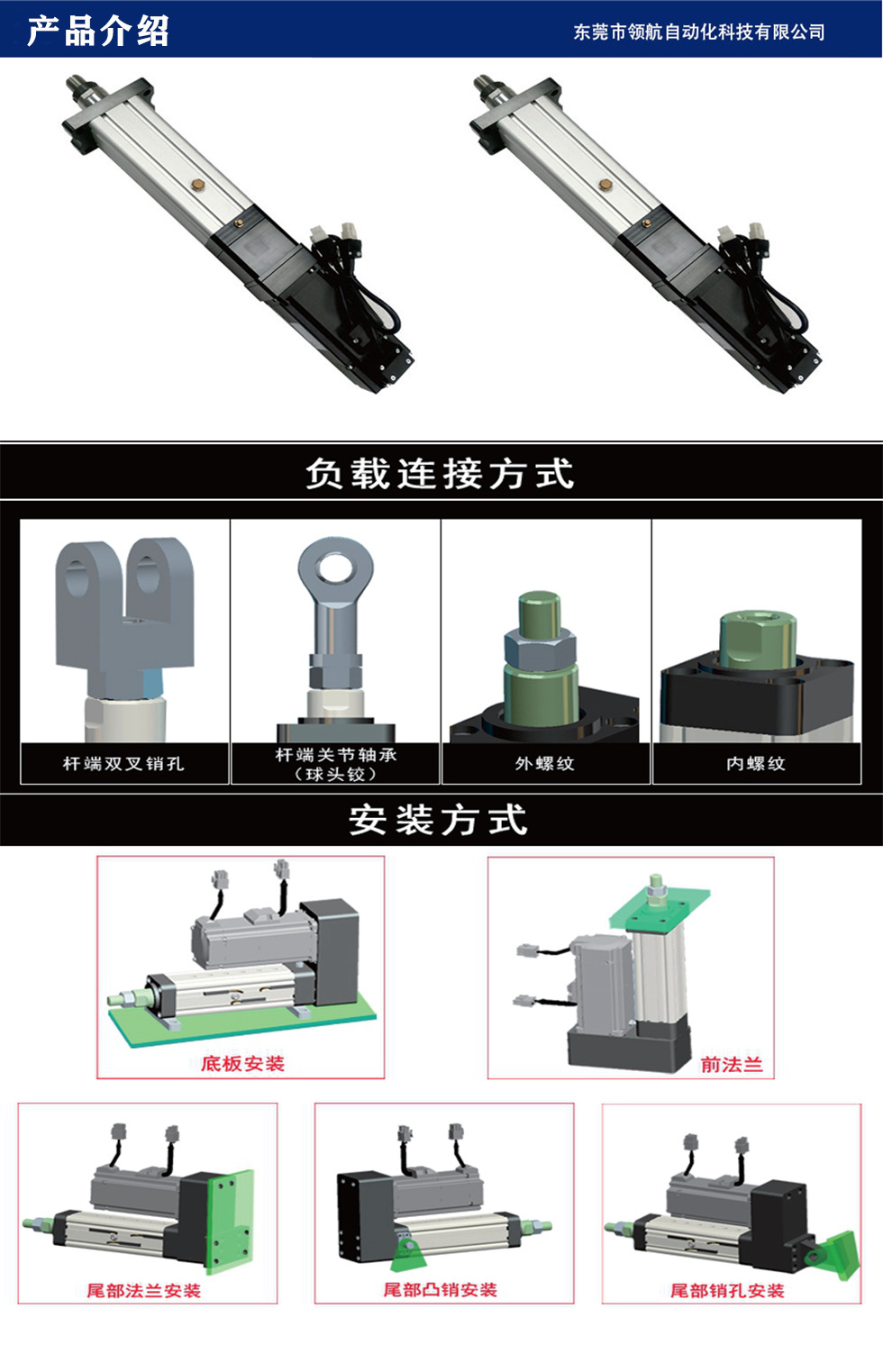 产品介绍

东莞市领航自动化科技有限公司

负载连接方式

杆端双叉销孔

杆端关节轴承（球头铰）

外螺纹

内螺纹

安装方式

底板安装

前法兰

尾部法兰安装

尾部凸销安装

尾部销孔安装