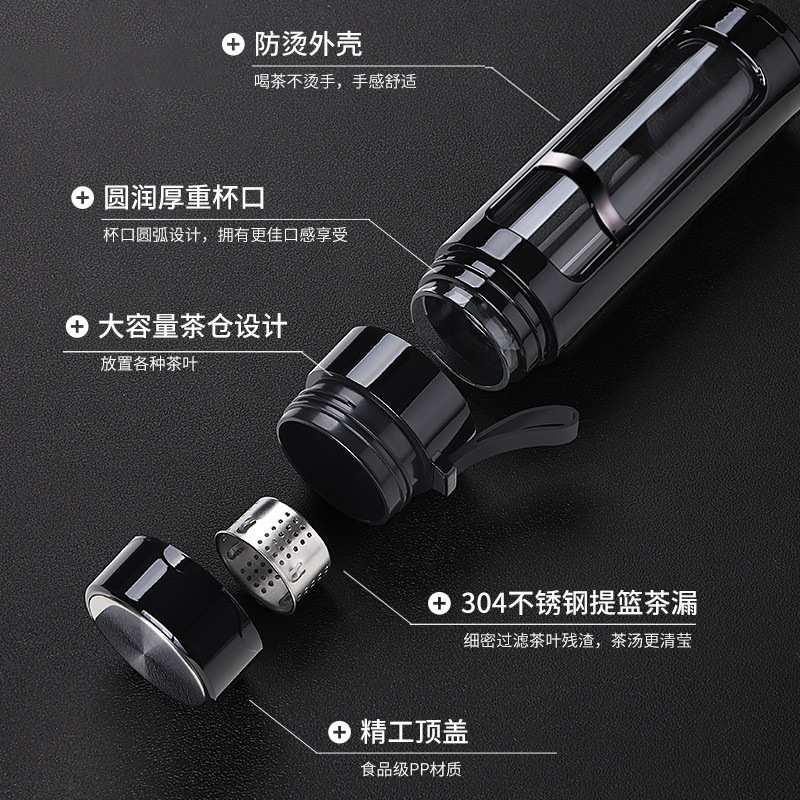 防烫外壳
喝茶不烫手，手感舒适

圆润厚重杯口
杯口圆弧设计，拥有更佳口感享受

大容量茶仓设计
放置各种茶叶

304不锈钢提篮茶漏
细密过滤茶叶残渣，茶汤更清莹

精工顶盖
食品级PP材质