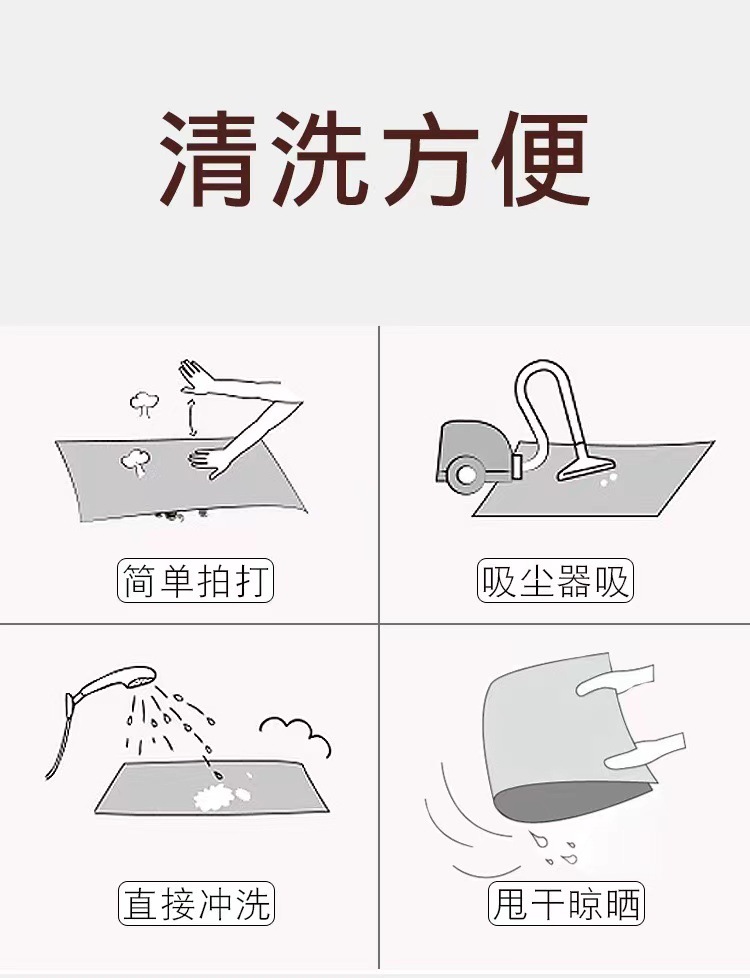 清洗方便

简单拍打

吸尘器吸

直接冲洗

甩干晾晒