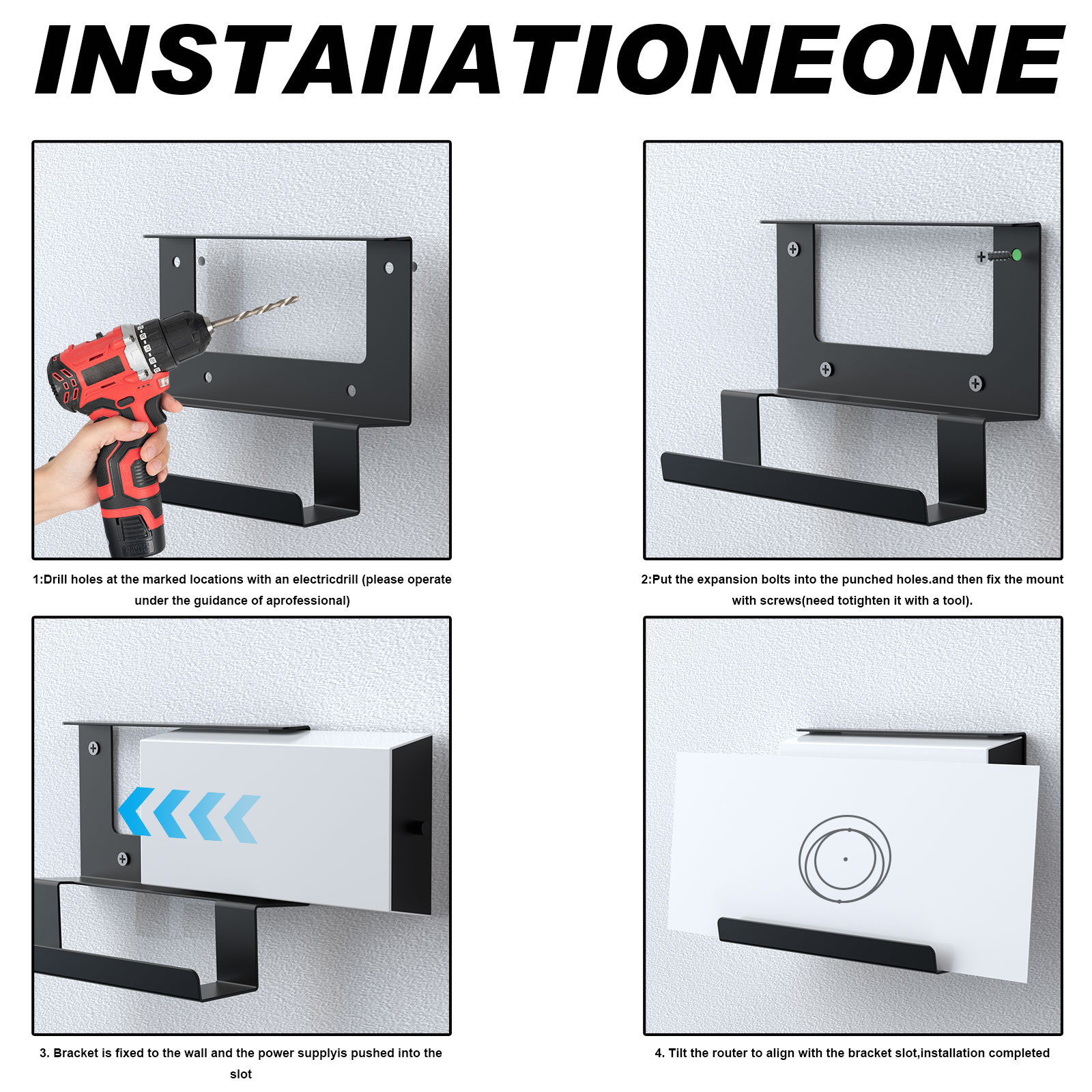 INSTAIIATIONEONE

1:Drill holes at the marked locations with an electricdrill (please operate under the guidance of aprofessional)

2:Put the expansion bolts into the punched holes.and then fix the mount with screws(need totighten it with a tool).

3. Bracket is fixed to the wall and the power supplyis pushed into the slot

4. Tilt the router to align with the bracket slot,installation completed