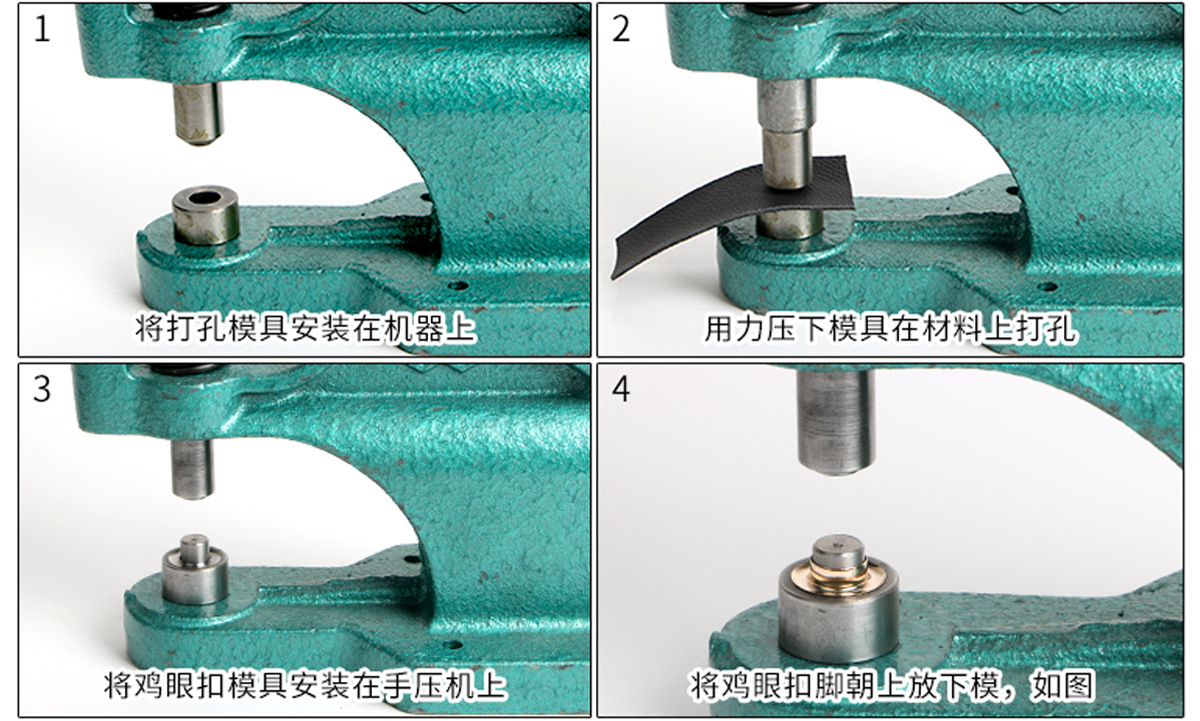 1

将打孔模具安装在机器上

2

用力压下模具在材料上打孔

3

将鸡眼扣模具安装在手压机上

4

将鸡眼扣脚朝上放下模，如图