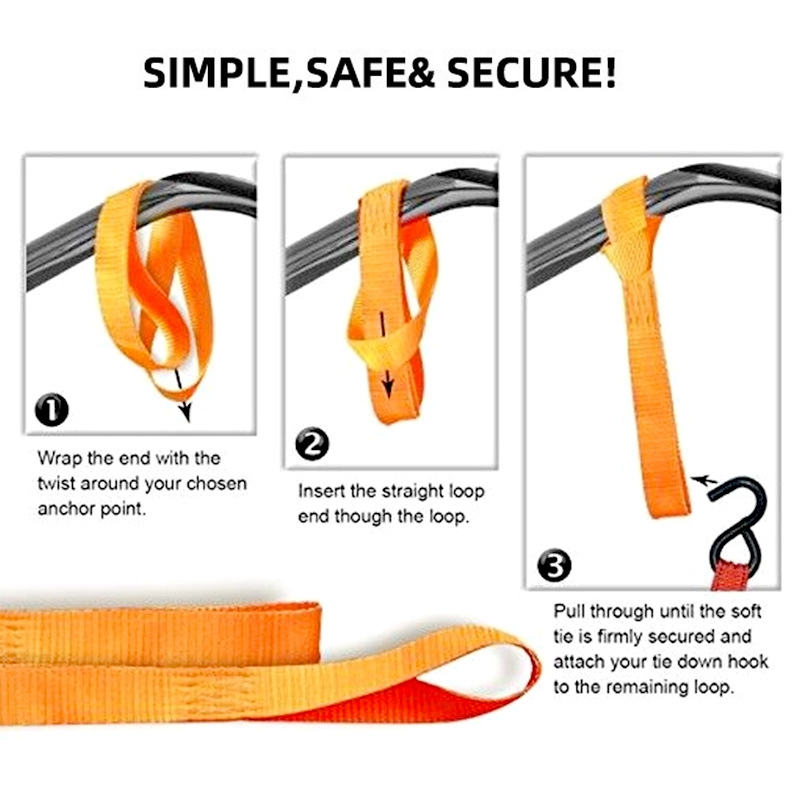 SIMPLE,SAFE& SECURE!

1

Wrap the end with the twist around your chosen anchor point.

2

Insert the straight loop end though the loop.

3

Pull through until the soft tie is firmly secured and attach your tie down hook to the remaining loop.