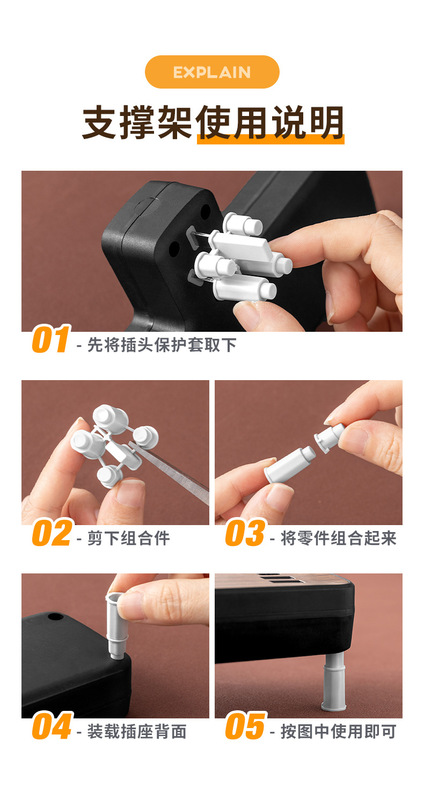 EXPLAIN

支撑架使用说明

01 - 先将插头保护套取下

02 - 剪下组合件

03 - 将零件组合起来

04 - 装载插座背面

05 - 按图中使用即可