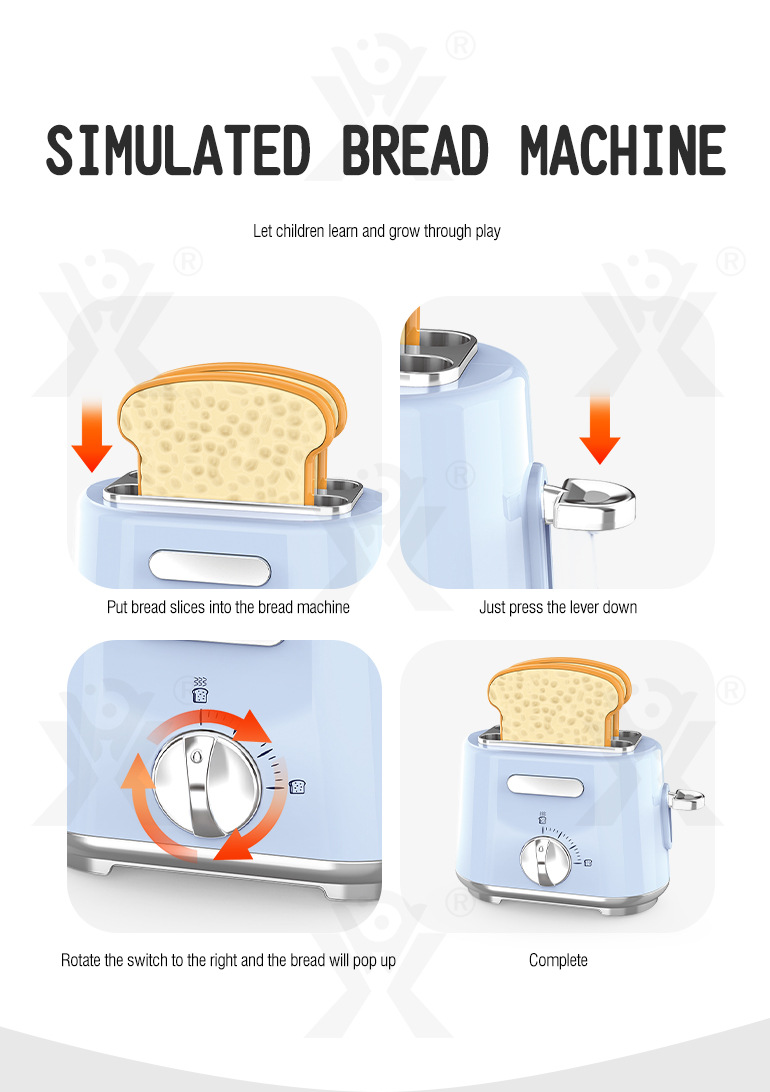 SIMULATED BREAD MACHINE

Let children learn and grow through play

Put bread slices into the bread machine

Just press the lever down

Rotate the switch to the right and the bread will pop up

Complete