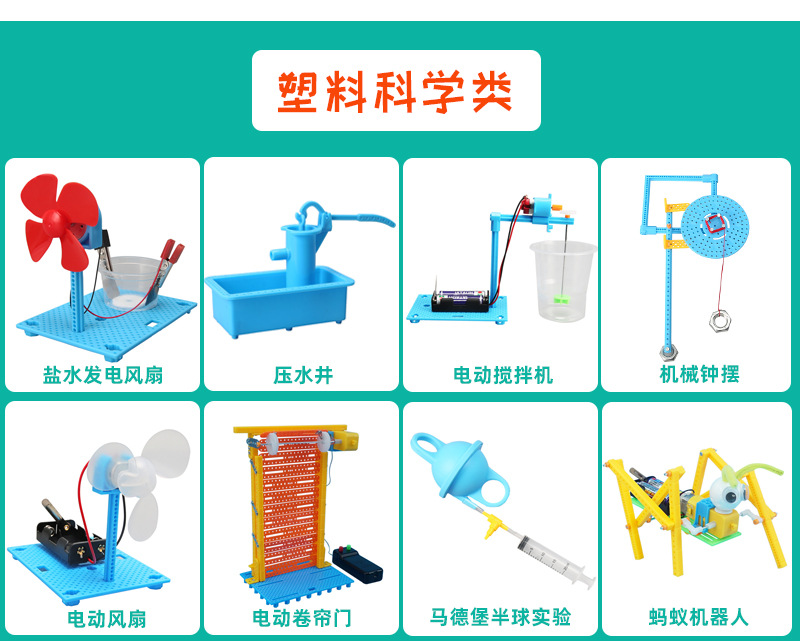 塑料科学类

盐水发电风扇

压水井

电动搅拌机

机械钟摆

电动风扇

电动卷帘门

马德堡半球实验

蚂蚁机器人