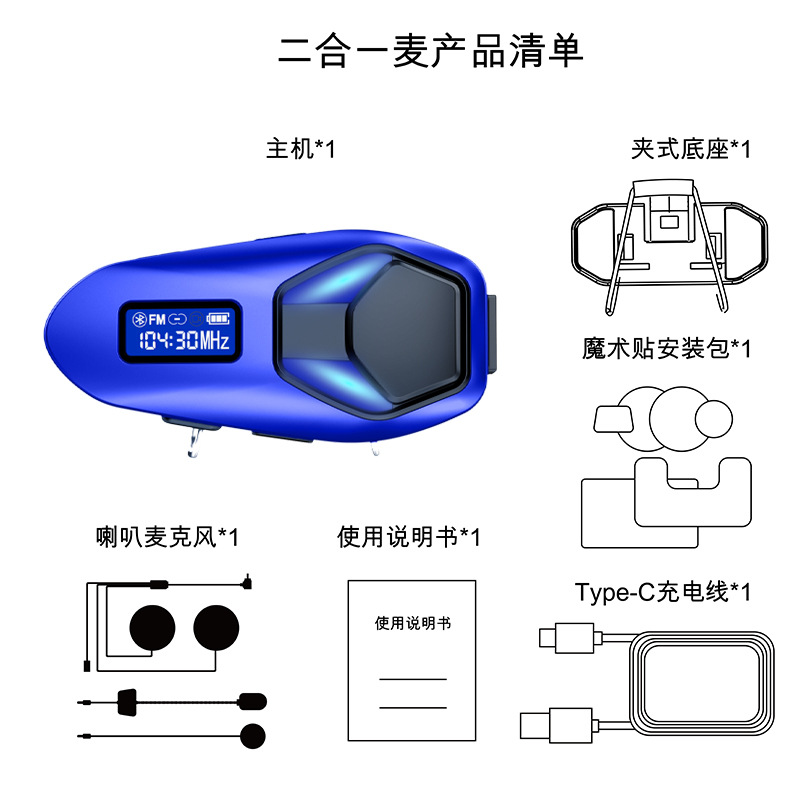 二合一麦产品清单

主机*1

FM

104:30MHz

夹式底座*1

魔术贴安装包*1

喇叭麦克风*1

使用说明书*1

使用说明书

Type-C充电线*1