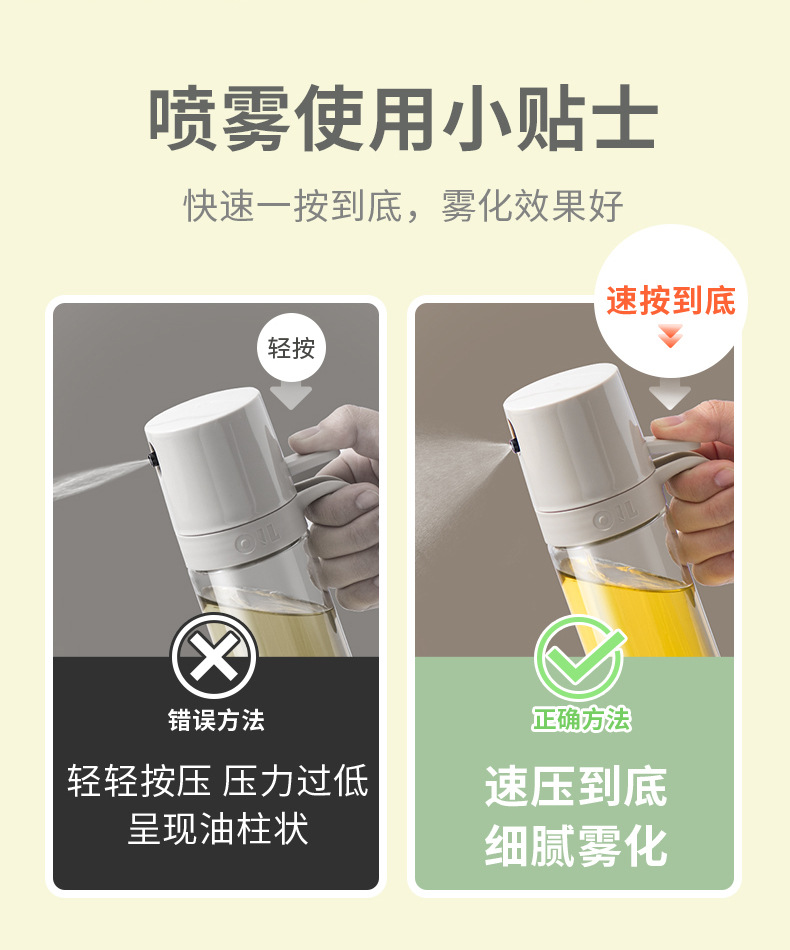 喷雾使用小贴士

快速一按到底，雾化效果好

轻按

错误方法

轻轻按压 压力过低
呈现油柱状

速按到底

正确方法

速压到底
细腻雾化