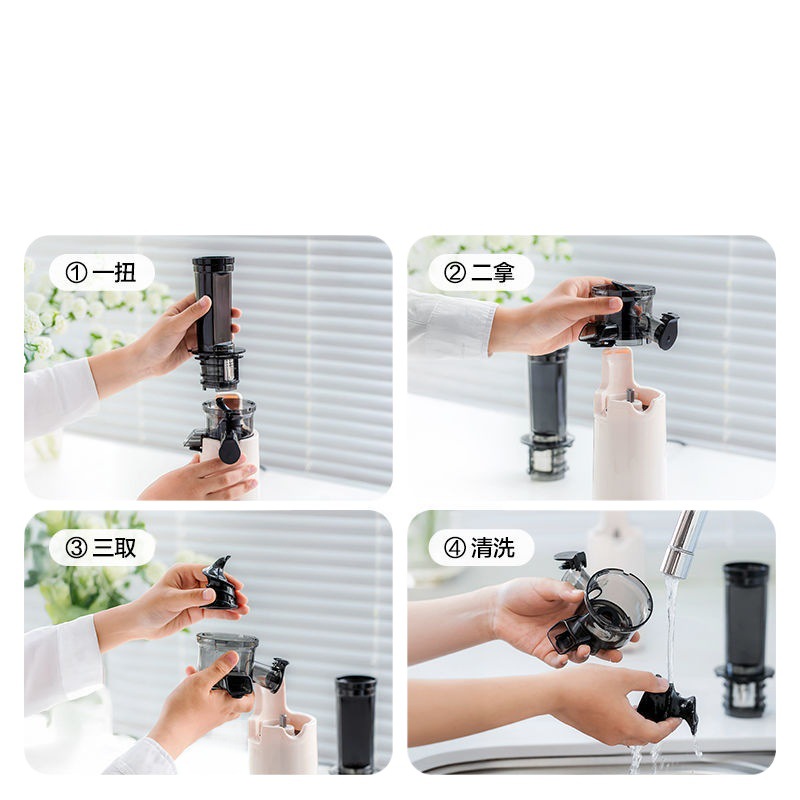 ① 一扭

② 二拿

③ 三取

④ 清洗