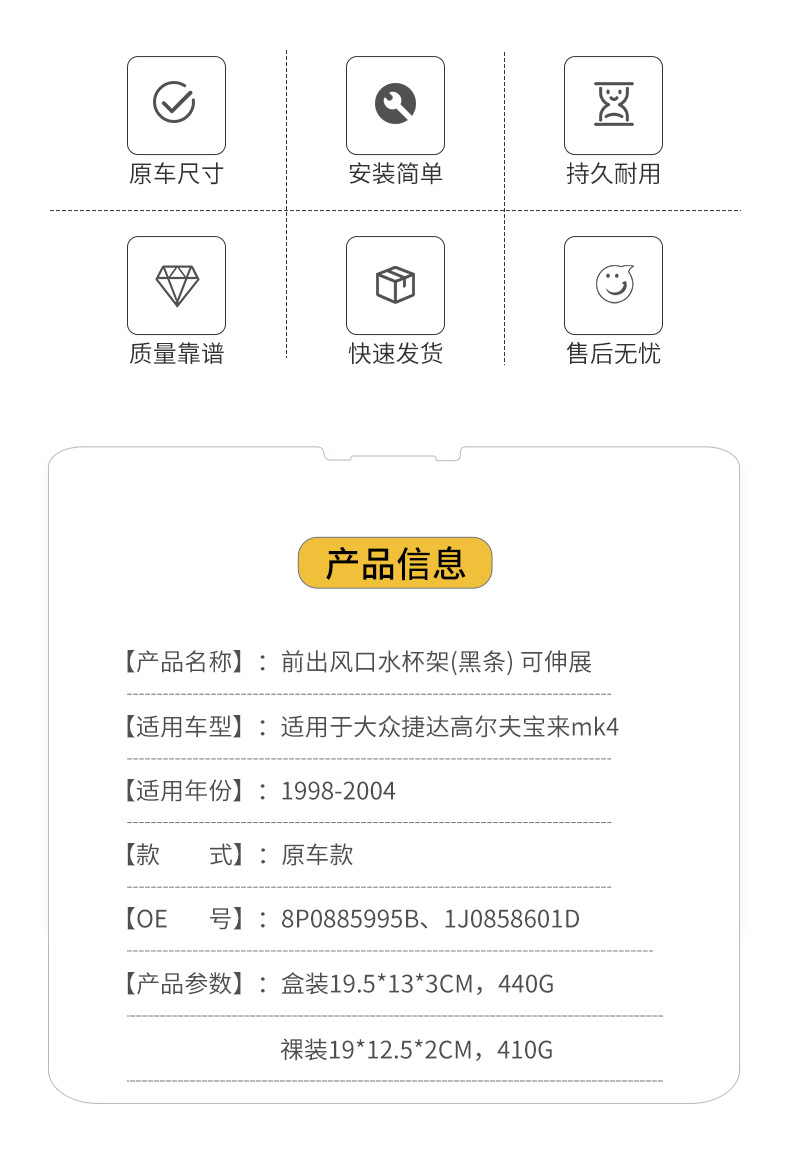 原车尺寸

安装简单

持久耐用

质量靠谱

快速发货

售后无忧

产品信息

【产品名称】：前出风口水杯架(黑条) 可伸展

【适用车型】：适用于大众捷达高尔夫宝来mk4

【适用年份】：1998-2004

【款　　式】：原车款

【OE　　号】：8P0885995B、1J0858601D

【产品参数】：盒装19.5*13*3CM，440G

裸装19*12.5*2CM，410G