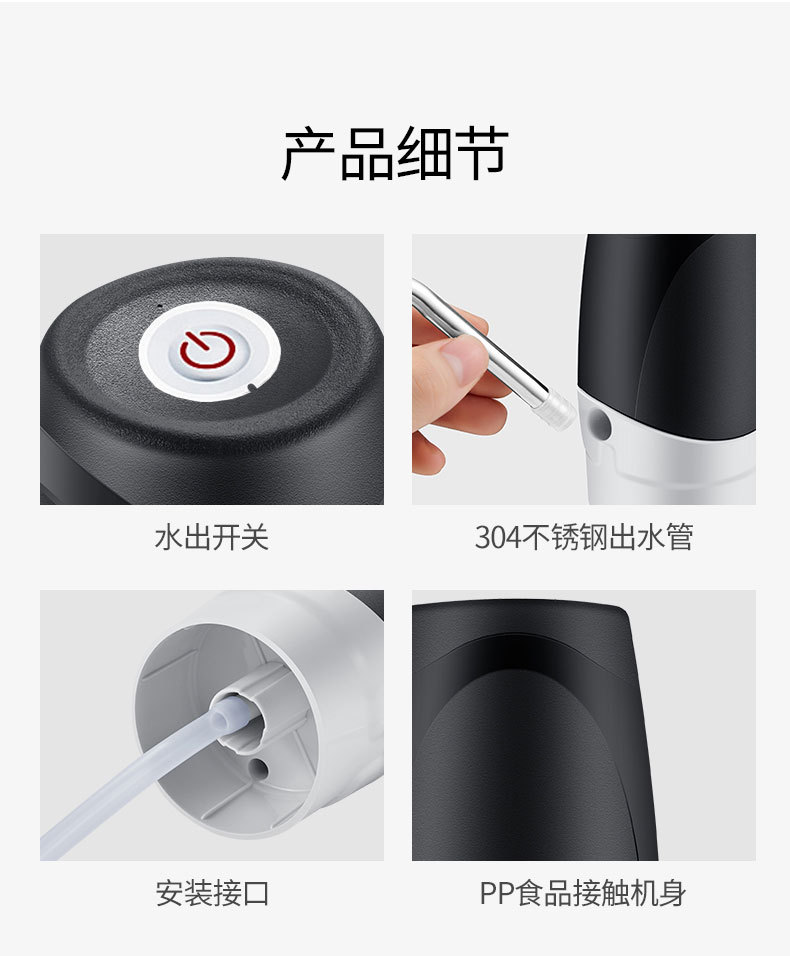 产品细节

水出开关

304不锈钢出水管

安装接口

PP食品接触机身