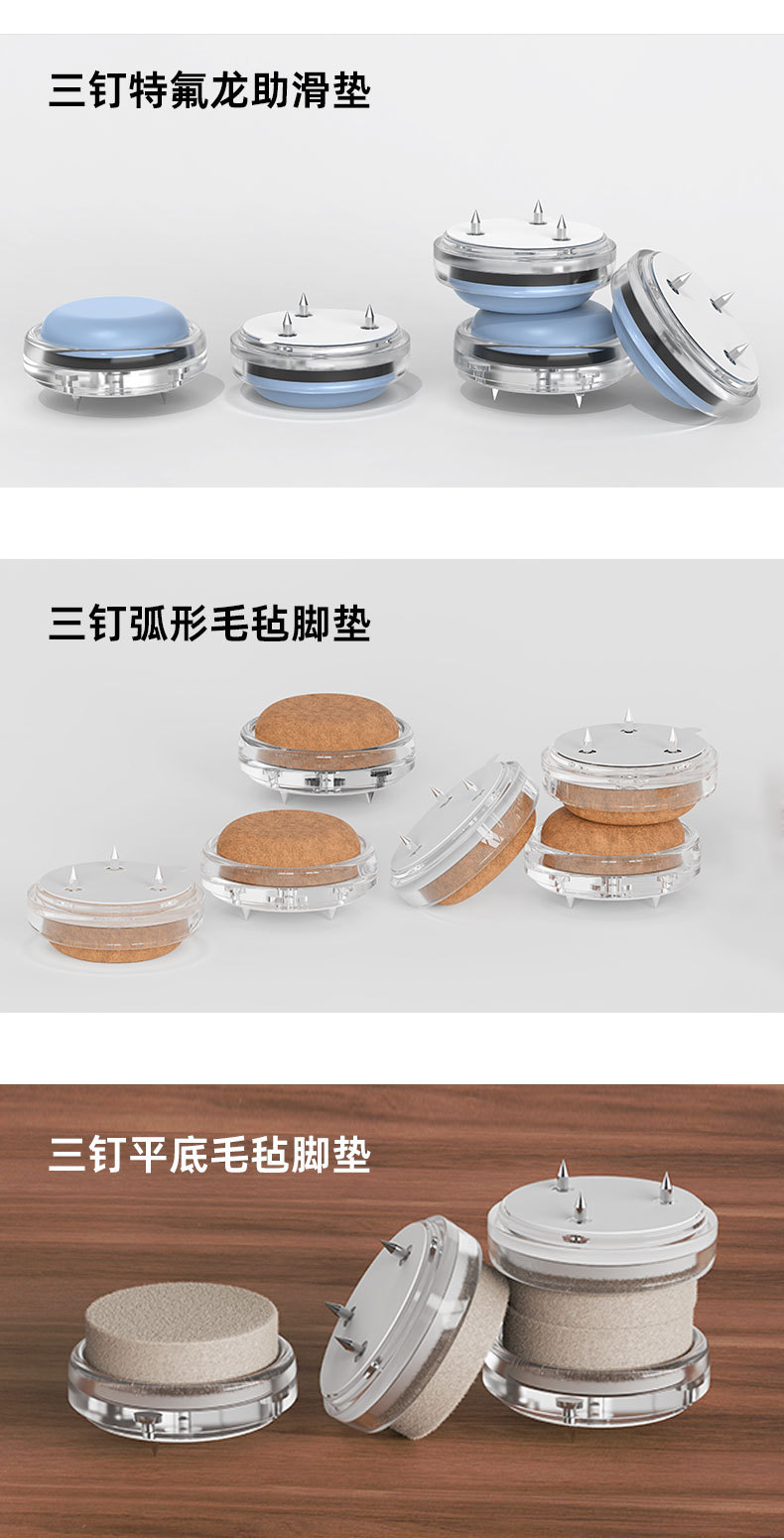 三钉特氟龙助滑垫

三钉弧形毛毡脚垫

三钉平底毛毡脚垫