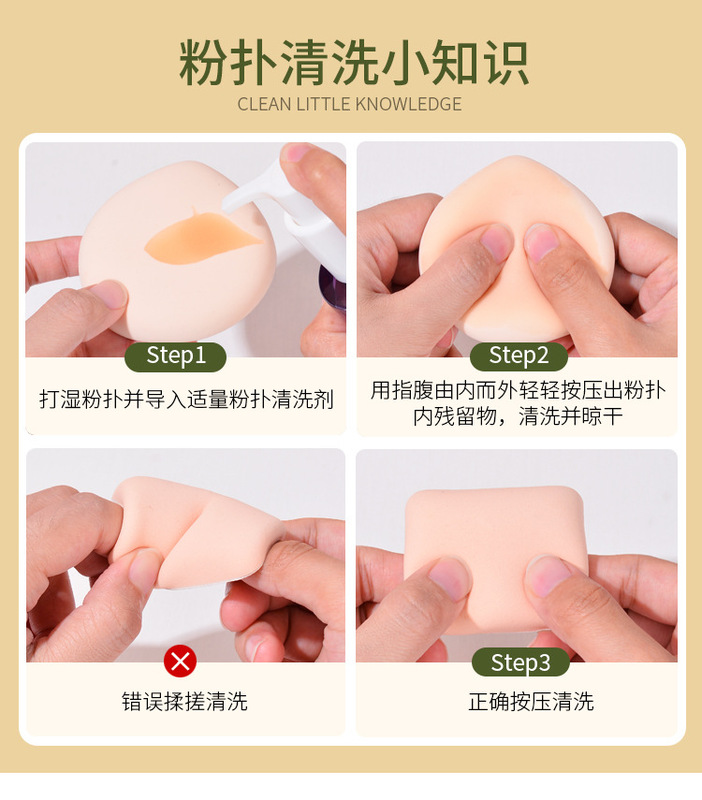 粉扑清洗小知识

CLEAN LITTLE KNOWLEDGE

Step1

打湿粉扑并导入适量粉扑清洗剂

Step2

用指腹由内而外轻轻按压出粉扑内残留物，清洗并晾干

错误揉搓清洗

Step3

正确按压清洗