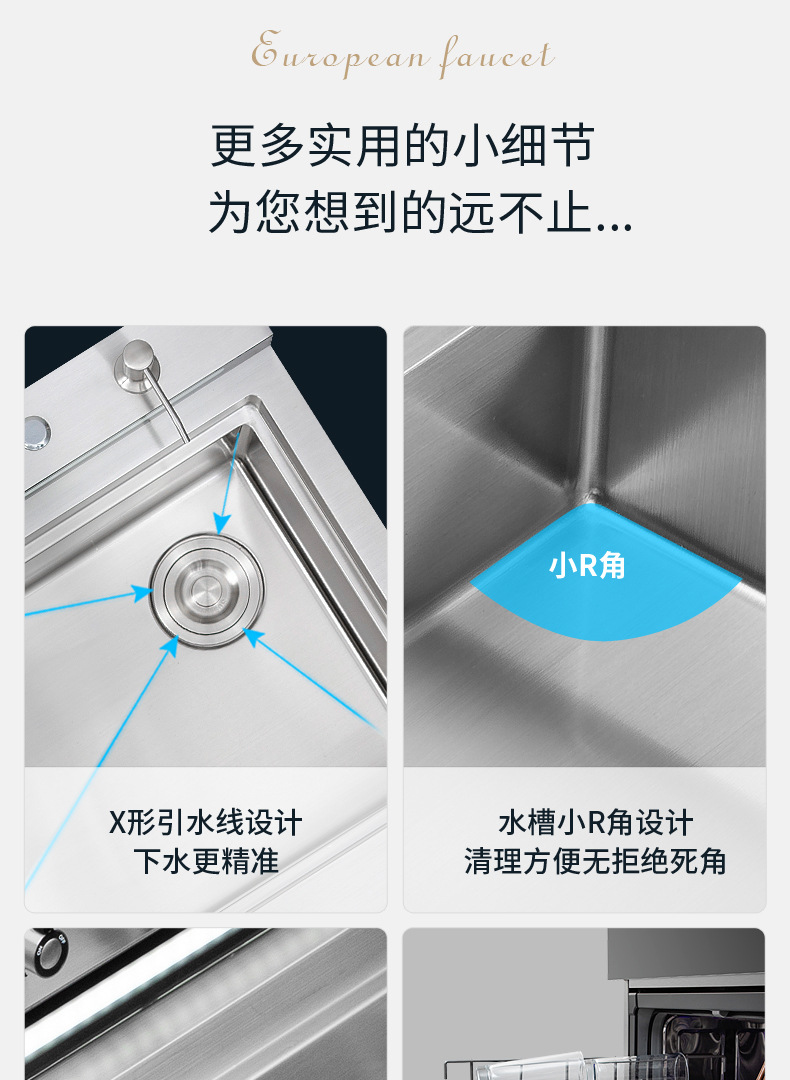 European faucet

更多实用的小细节
为您想到的远不止...

小R角

X形引水线设计
下水更精准

水槽小R角设计
清理方便无拒绝死角